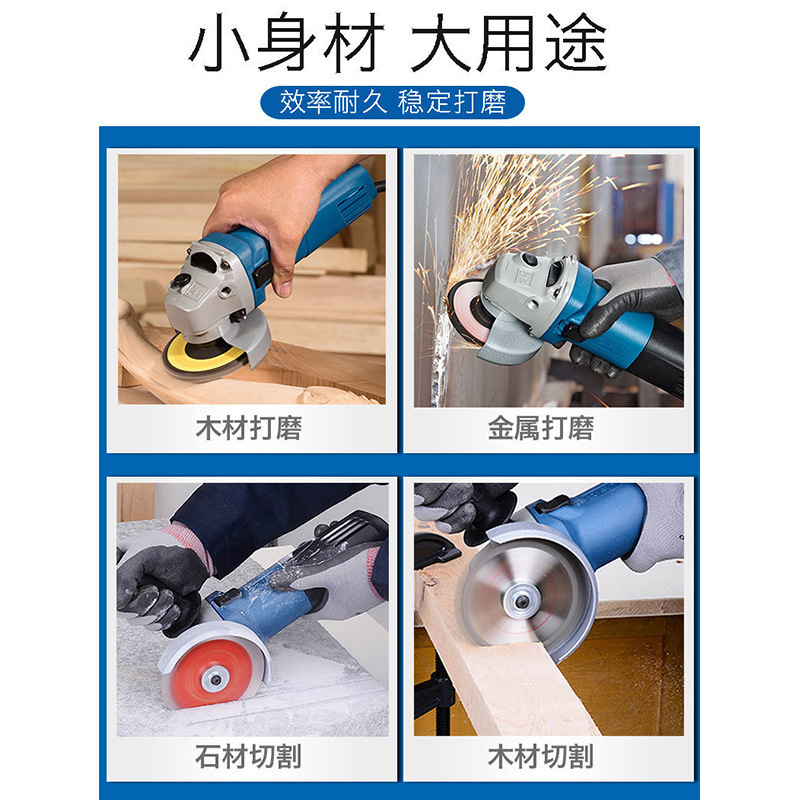 小身材 大用途

效率耐久 稳定打磨

木材打磨

金属打磨

石材切割

木材切割