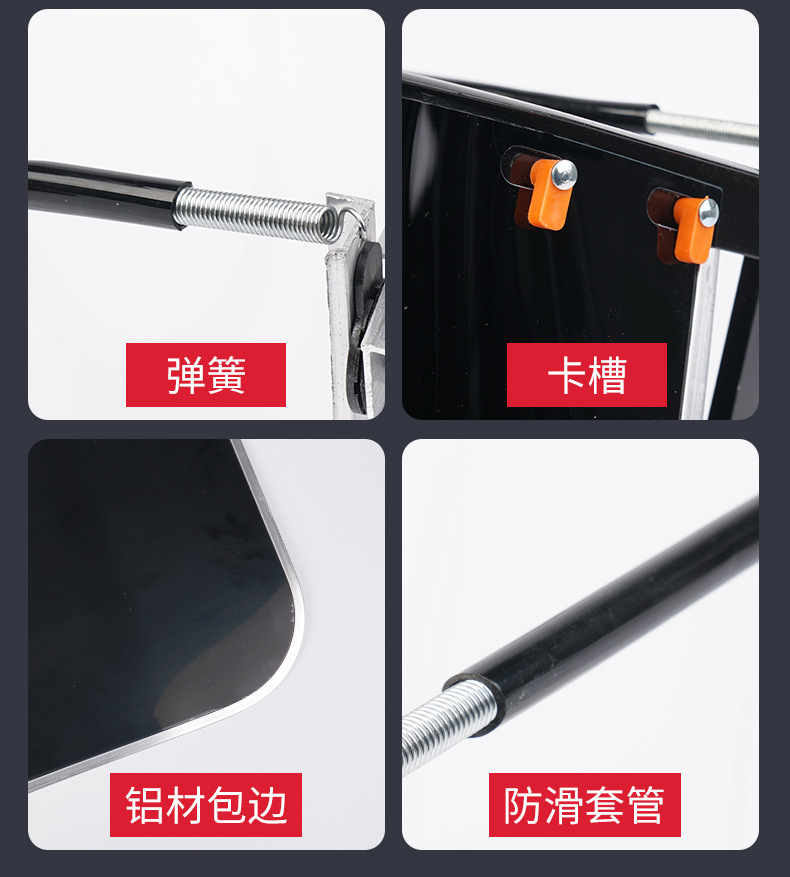 弹簧

卡槽

铝材包边

防滑套管