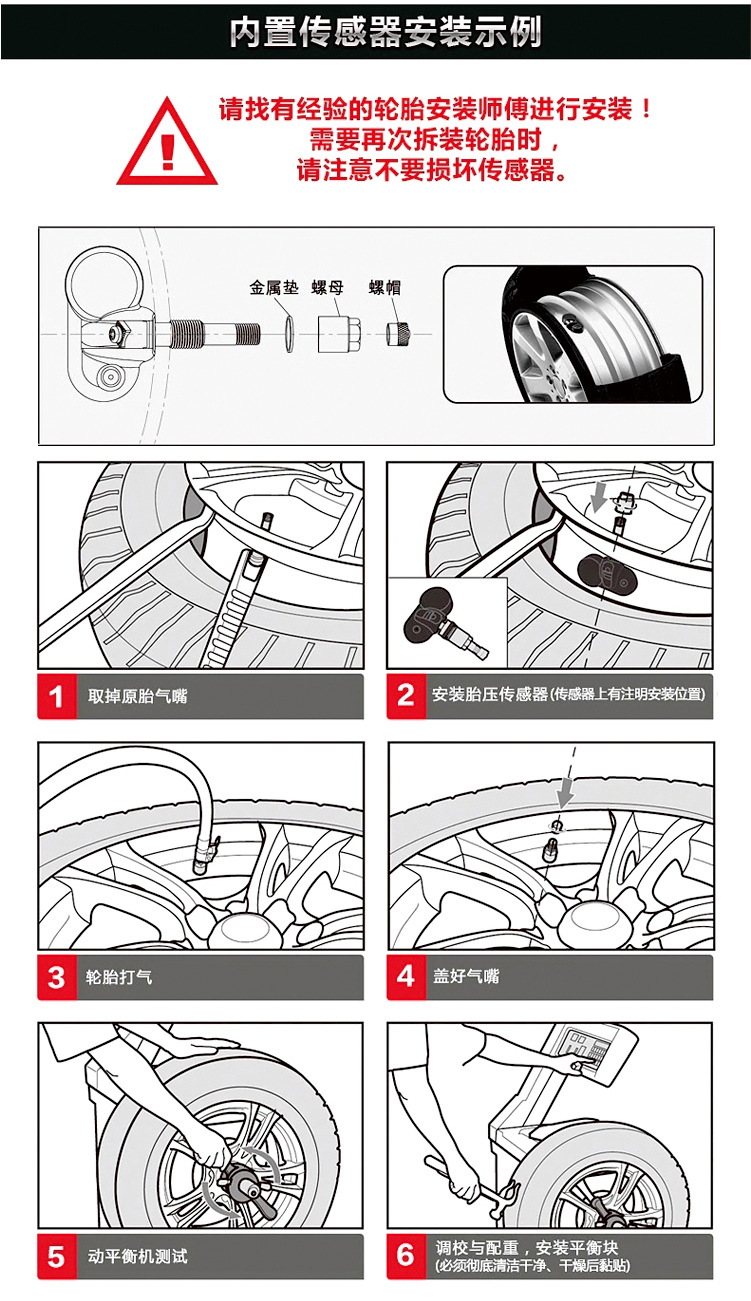 内置传感器安装示例

请找有经验的轮胎安装师傅进行安装！
需要再次拆装轮胎时，
请注意不要损坏传感器。

金属垫 螺母 螺帽

1 取掉原胎气嘴

2 安装胎压传感器(传感器上有注明安装位置)

3 轮胎打气

4 盖好气嘴

5 动平衡机测试

6 调校与配重，安装平衡块
(必须彻底清洁干净、干燥后黏贴)