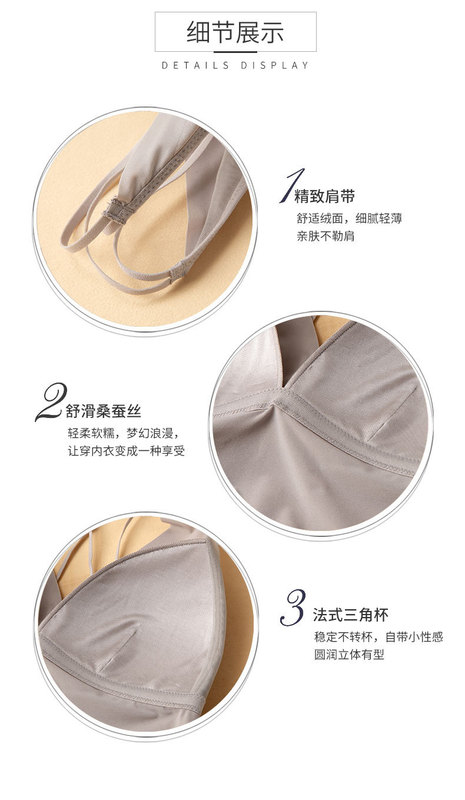 细节展示

DETAILS DISPLAY

1 精致肩带

舒适绒面，细腻轻薄
亲肤不勒肩

2 舒滑桑蚕丝

轻柔软糯，梦幻浪漫，
让穿内衣变成一种享受

3 法式三角杯

稳定不转杯，自带小性感
圆润立体有型