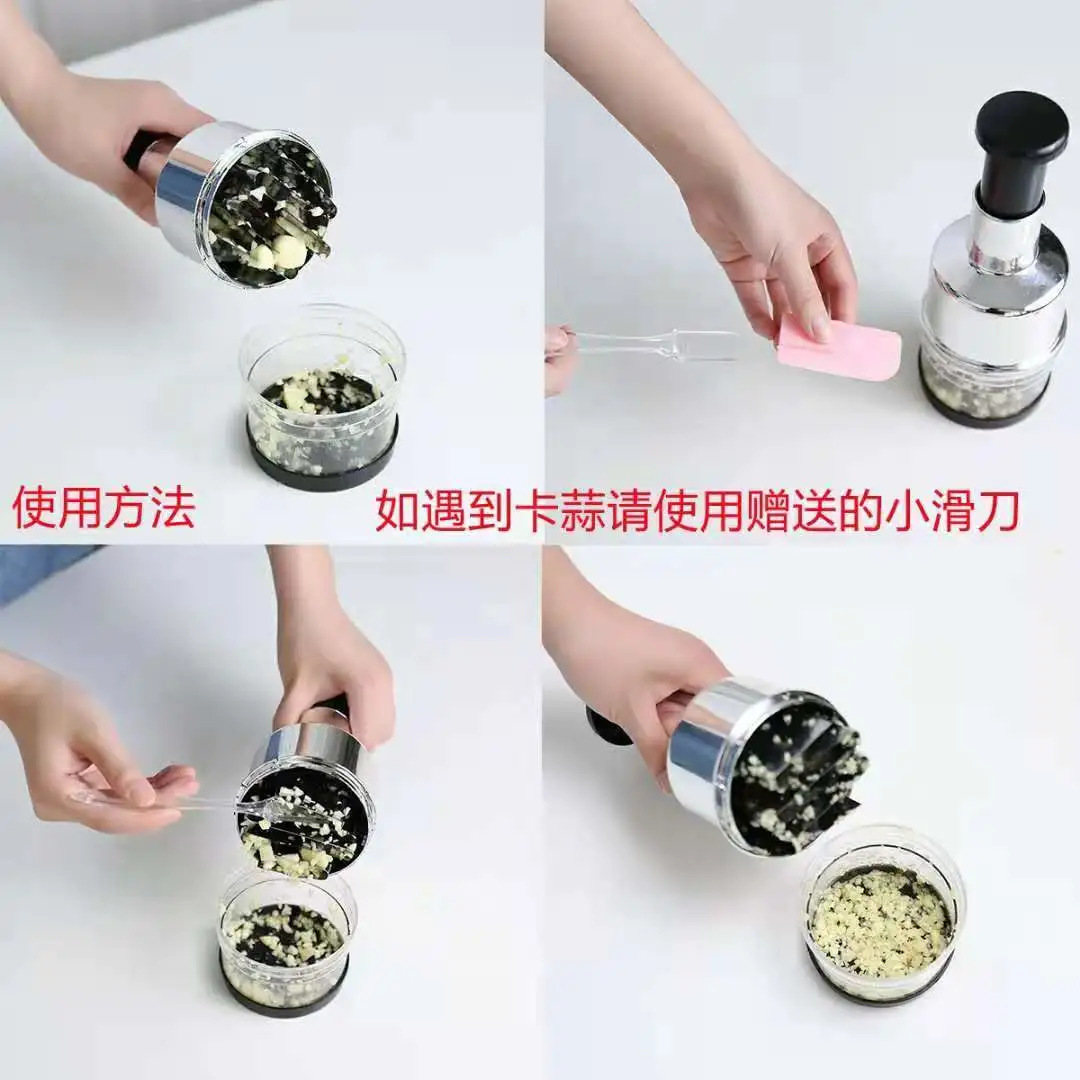 使用方法

如遇到卡蒜请使用赠送的小滑刀