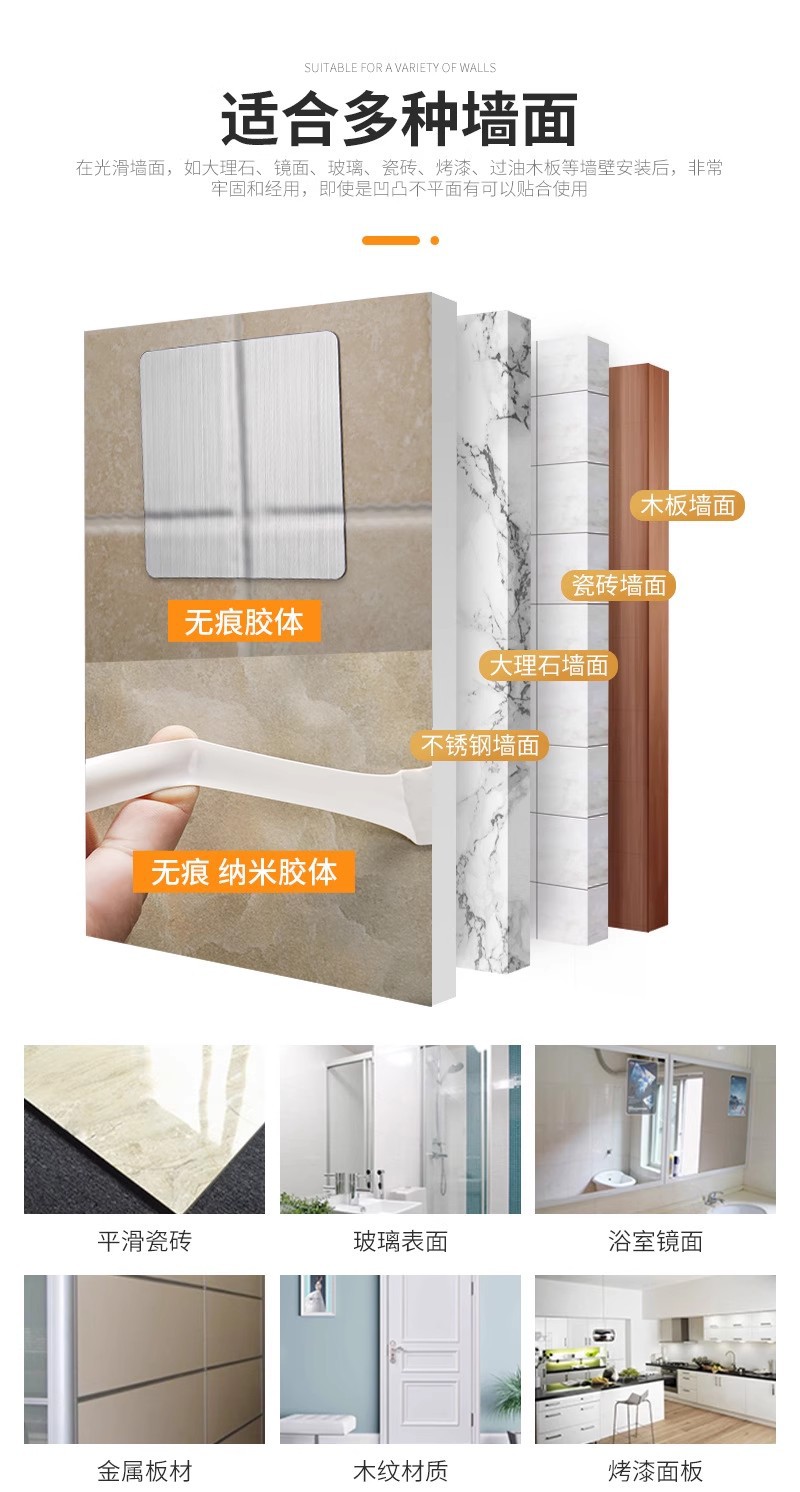 SUITABLE FOR A VARIETY OF WALLS

适合多种墙面

在光滑墙面，如大理石、镜面、玻璃、瓷砖、烤漆、过油木板等墙壁安装后，非常牢固和经用，即使是凹凸不平面有可以贴合使用

无痕胶体

无痕 纳米胶体

木板墙面

瓷砖墙面

大理石墙面

不锈钢墙面

平滑瓷砖

玻璃表面

浴室镜面

金属板材

木纹材质

烤漆面板