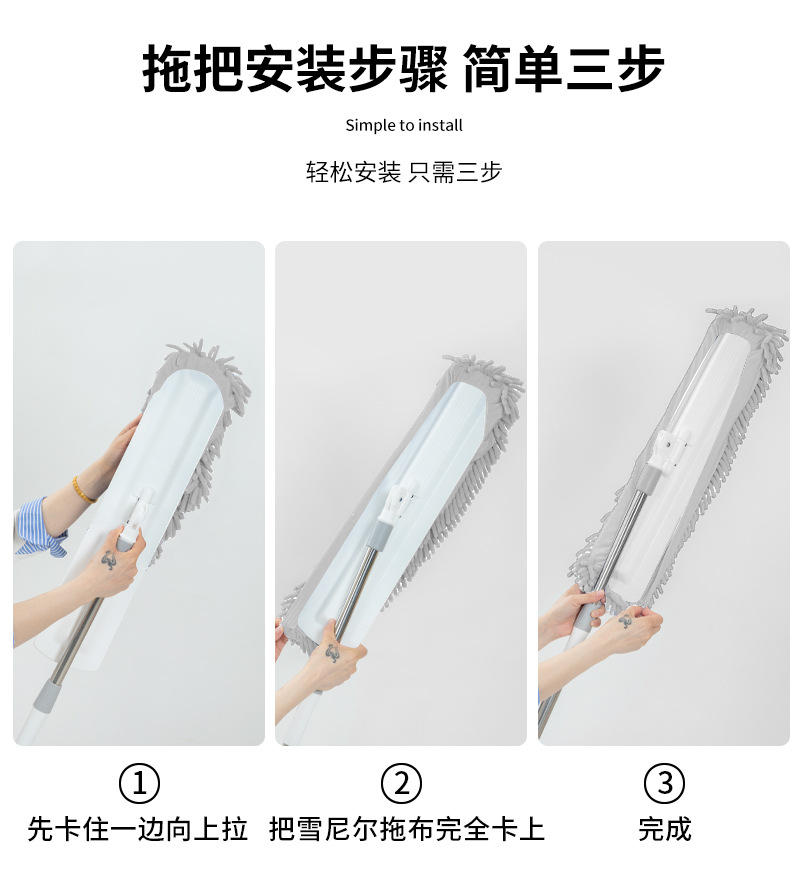 拖把安装步骤 简单三步

Simple to install

轻松安装 只需三步

①
先卡住一边向上拉

②
把雪尼尔拖布完全卡上

③
完成