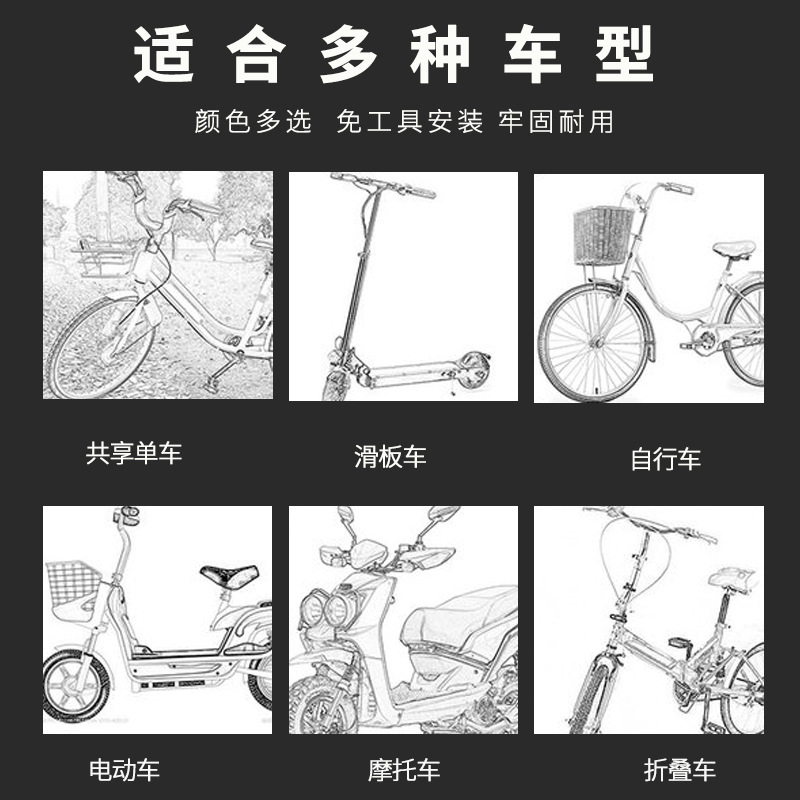 适合多种车型

颜色多选 免工具安装 牢固耐用

共享单车

滑板车

自行车

电动车

摩托车

折叠车