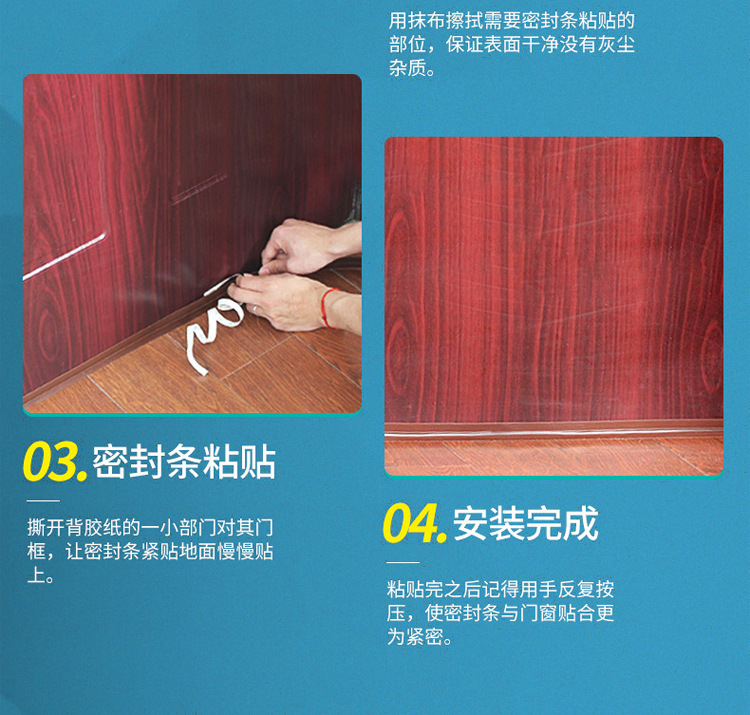 用抹布擦拭需要密封条粘贴的部位，保证表面干净没有灰尘杂质。

03.密封条粘贴

撕开背胶纸的一小部门对其门框，让密封条紧贴地面慢慢贴上。

04.安装完成

粘贴完之后记得用手反复按压，使密封条与门窗贴合更为紧密。