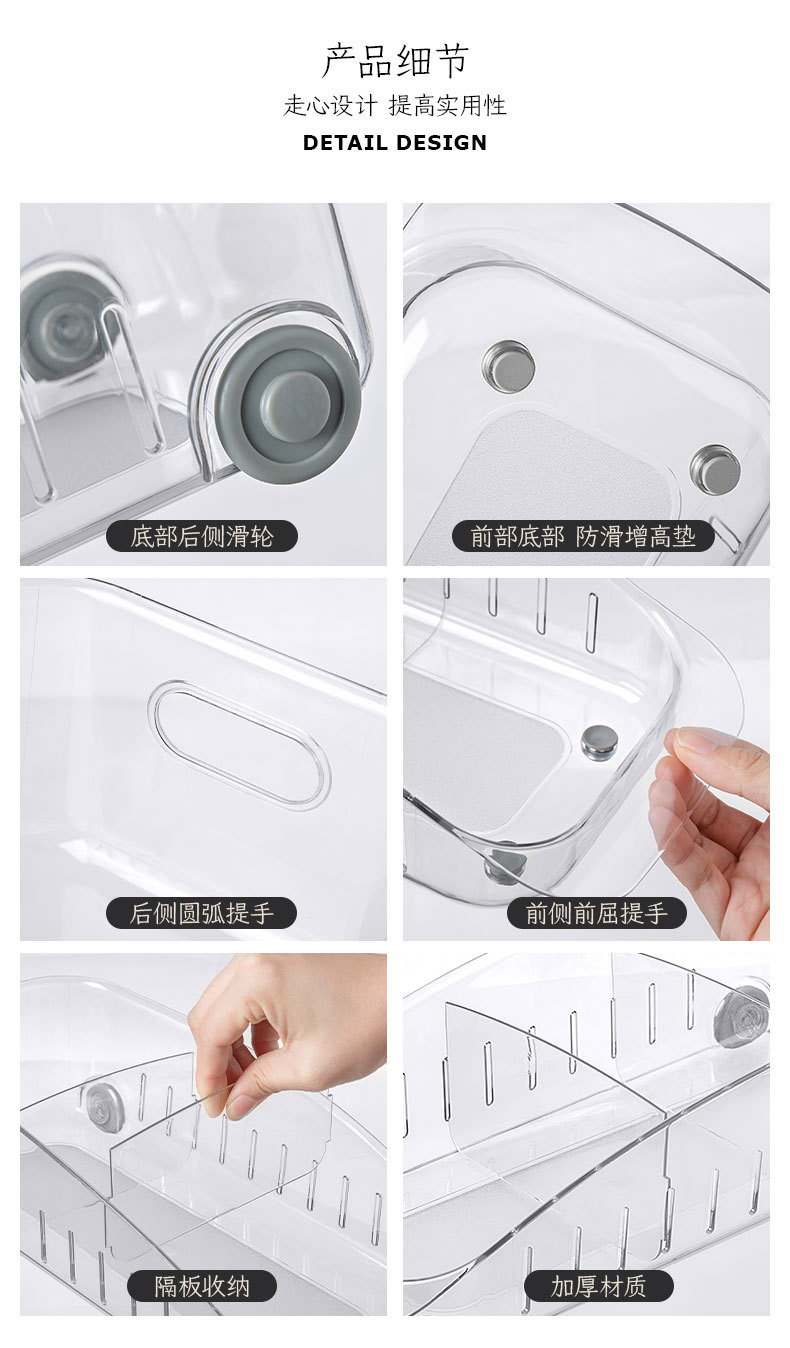 产品细节

走心设计 提高实用性

DETAIL DESIGN

底部后侧滑轮

前部底部 防滑增高垫

后侧圆弧提手

前侧前屈提手

隔板收纳

加厚材质