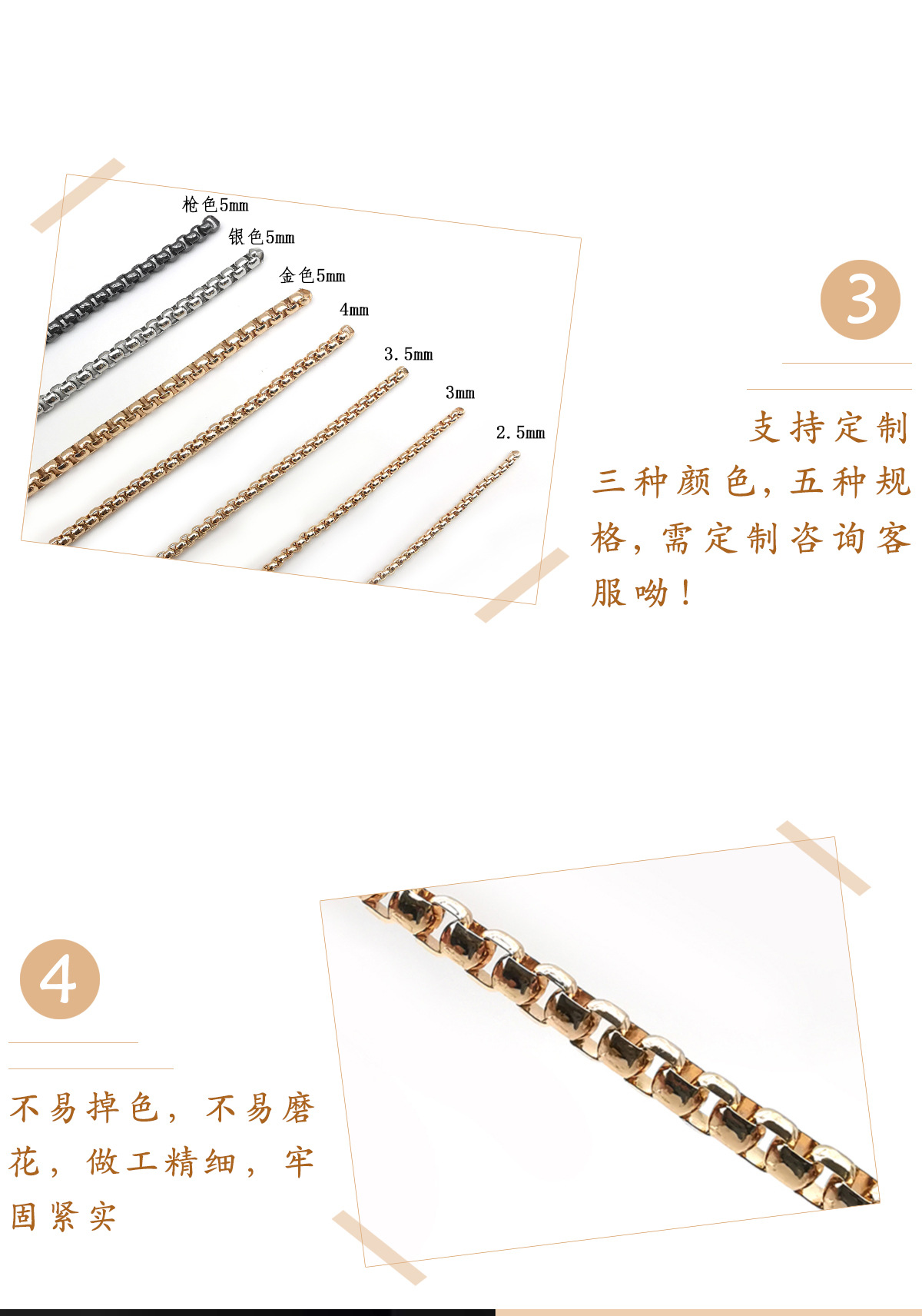 枪色5mm
银色5mm
金色5mm
4mm
3.5mm
3mm
2.5mm

3

支持定制
三种颜色，五种规格，需定制咨询客服呦！

4

不易掉色，不易磨花，做工精细，牢固紧实