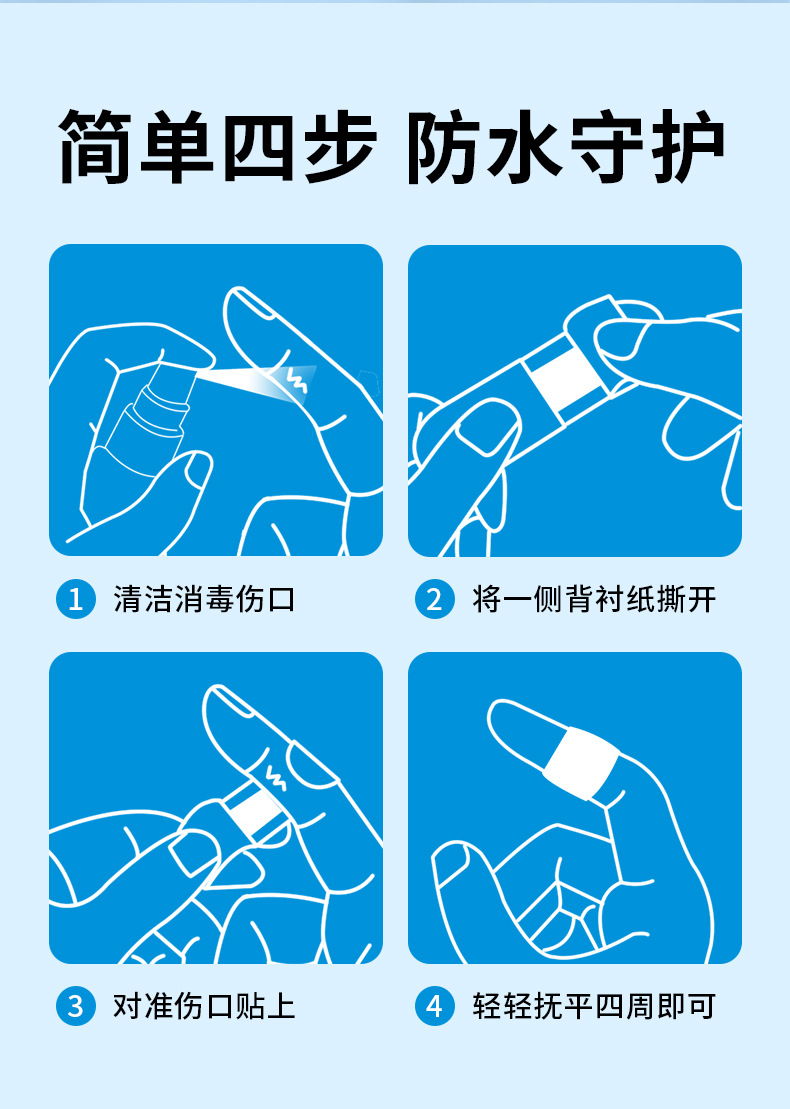 简单四步 防水守护

1 清洁消毒伤口

2 将一侧背衬纸撕开

3 对准伤口贴上

4 轻轻抚平四周即可