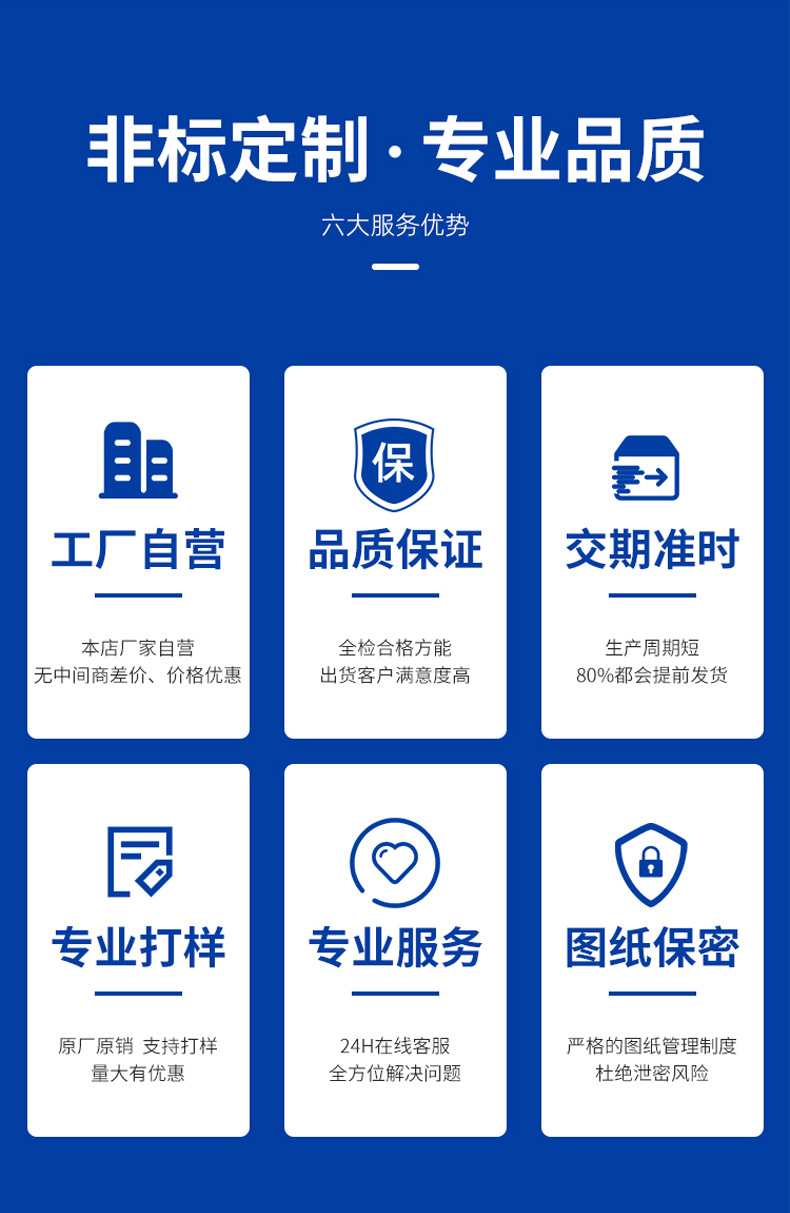 非标定制·专业品质

六大服务优势

工厂自营

本店厂家自营
无中间商差价、价格优惠

保

品质保证

全检合格方能
出货客户满意度高

交期准时

生产周期短
80%都会提前发货

专业打样

原厂原销 支持打样
量大有优惠

专业服务

24H在线客服
全方位解决问题

图纸保密

严格的图纸管理制度
杜绝泄密风险