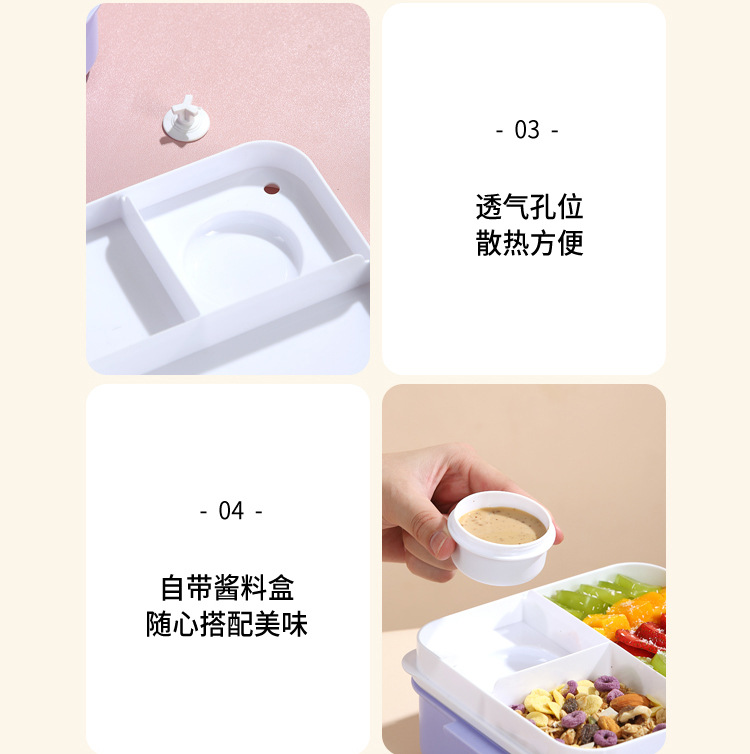 - 03 -

透气孔位
散热方便

- 04 -

自带酱料盒
随心搭配美味