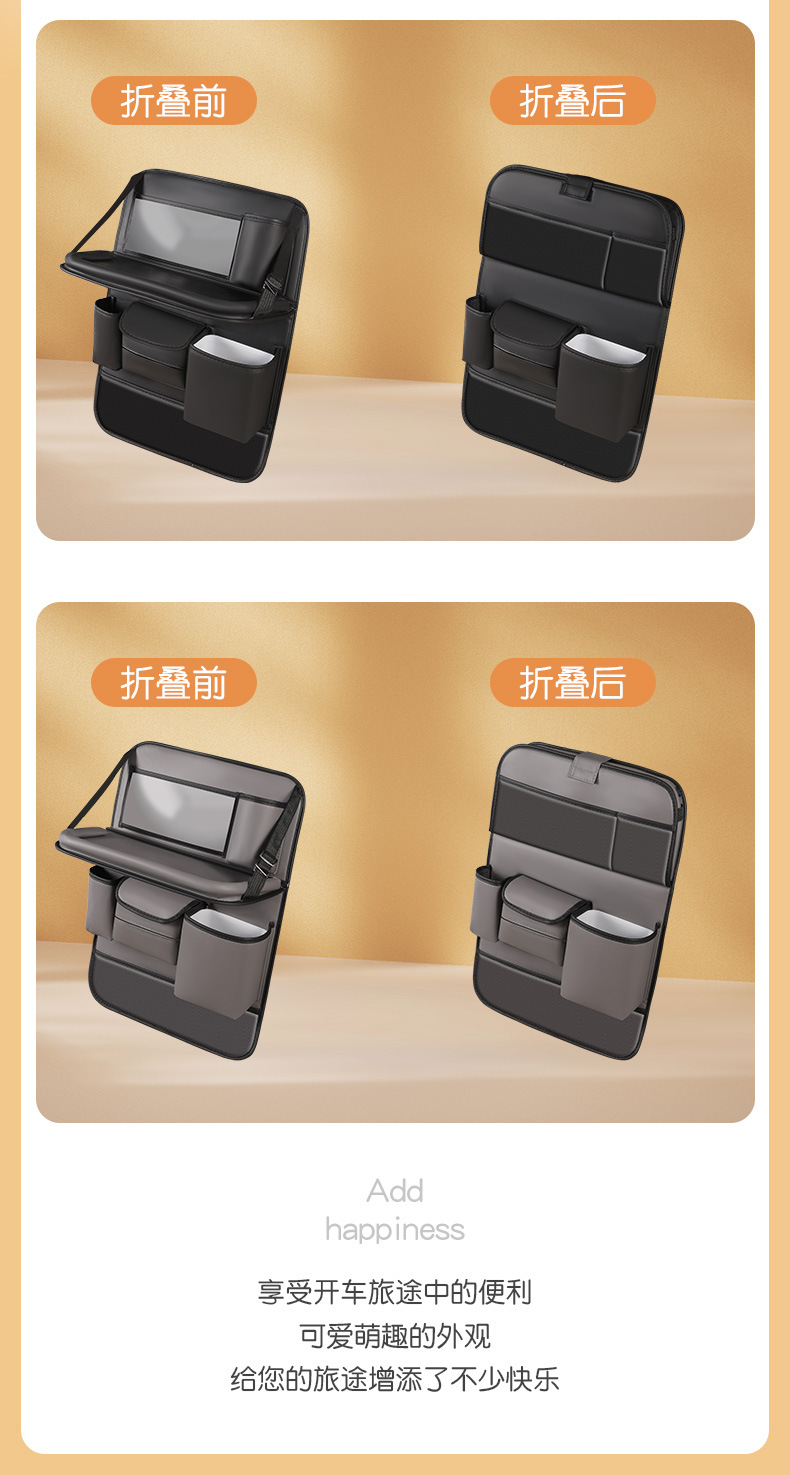 折叠前

折叠后

折叠前

折叠后

Add
happiness

享受开车旅途中的便利
可爱萌趣的外观
给您的旅途增添了不少快乐