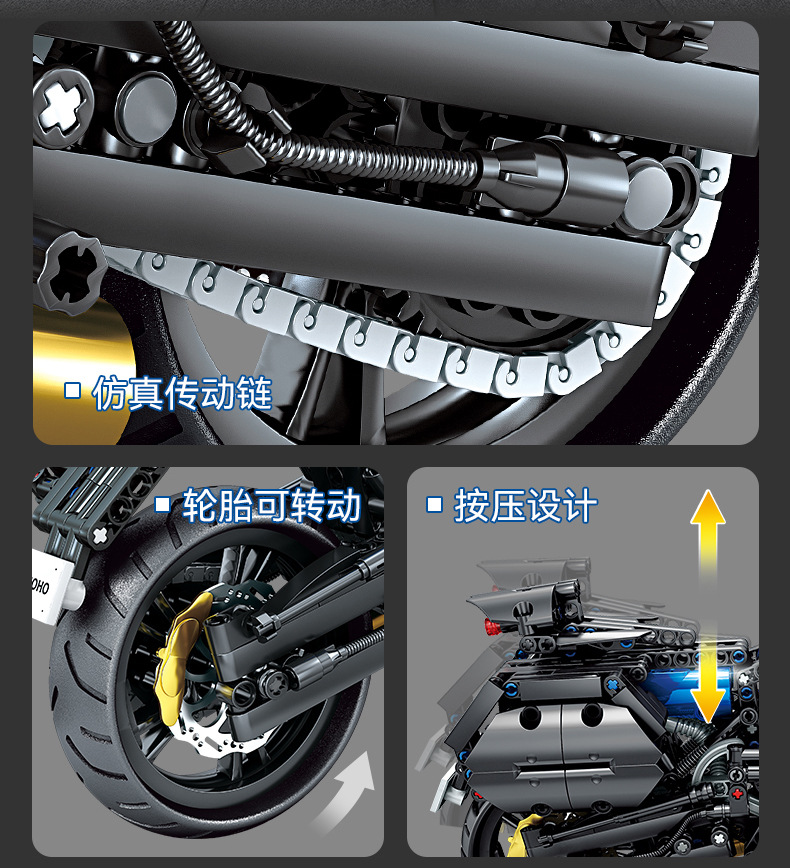 仿真传动链

轮胎可转动

按压设计

OHO