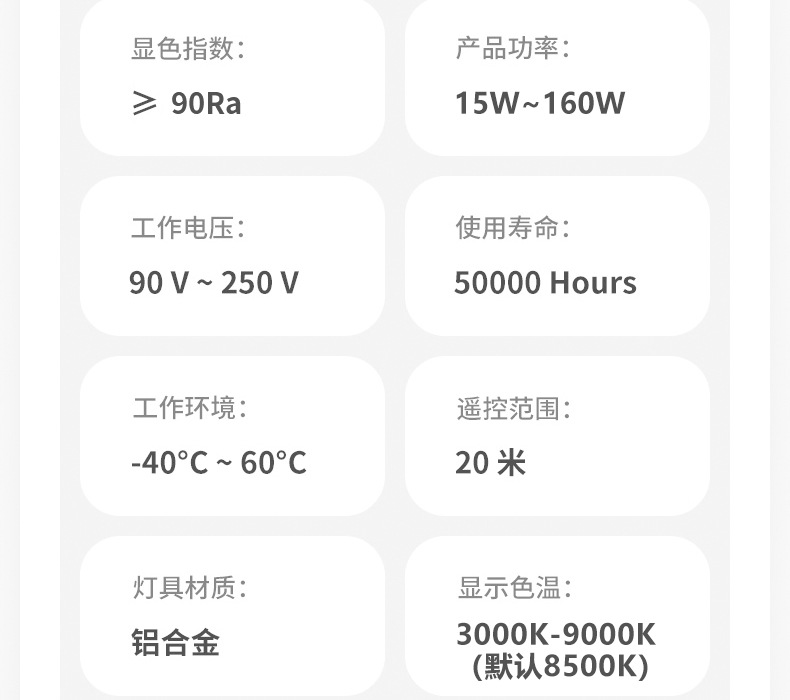 显色指数:

≥ 90Ra

产品功率:

15W~160W

工作电压:

90 V ~ 250 V

使用寿命:

50000 Hours

工作环境:

-40°C ~ 60°C

遥控范围:

20米

灯具材质:

铝合金

显示色温:

3000K-9000K
(默认8500K)