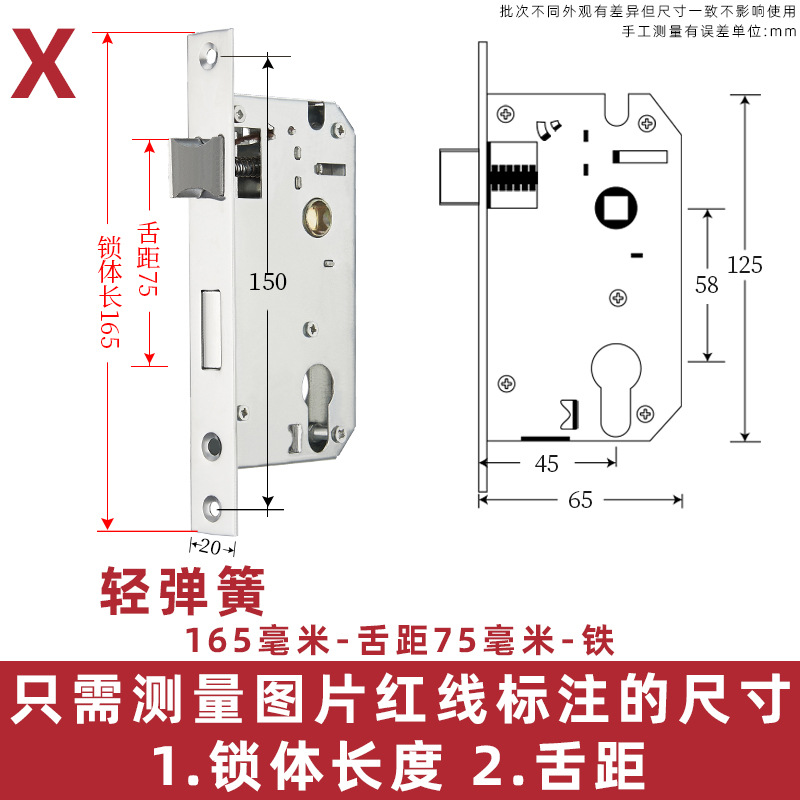 X

批次不同外观有差异但尺寸一致不影响使用
手工测量有误差单位:mm

锁体长165

舌距75

150

20

125

58

45

65

轻弹簧

165毫米-舌距75毫米-铁

只需测量图片红线标注的尺寸
1.锁体长度 2.舌距