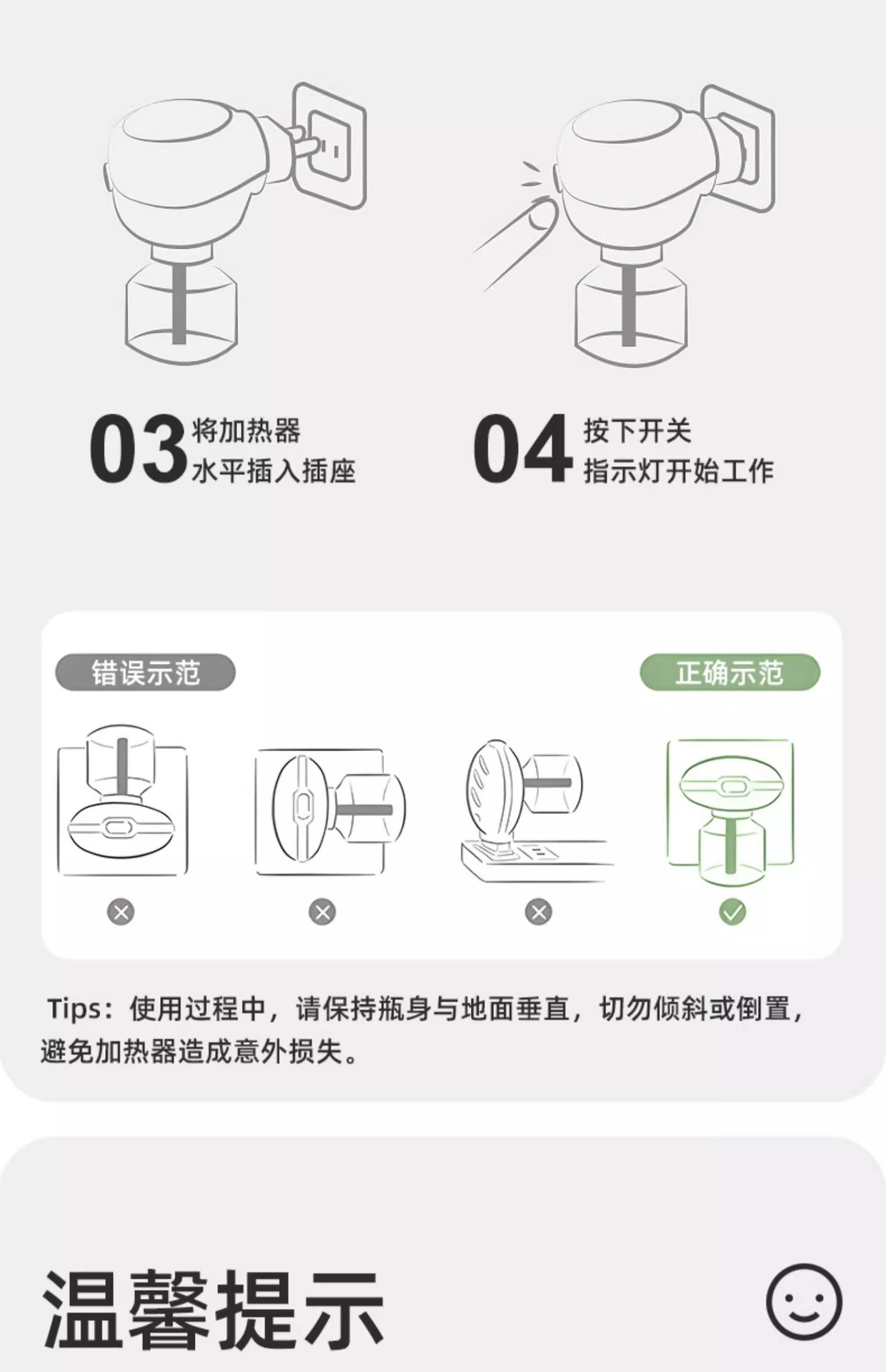 03 将加热器
水平插入插座

04 按下开关
指示灯开始工作

错误示范

正确示范

Tips：使用过程中，请保持瓶身与地面垂直，切勿倾斜或倒置，避免加热器造成意外损失。

温馨提示