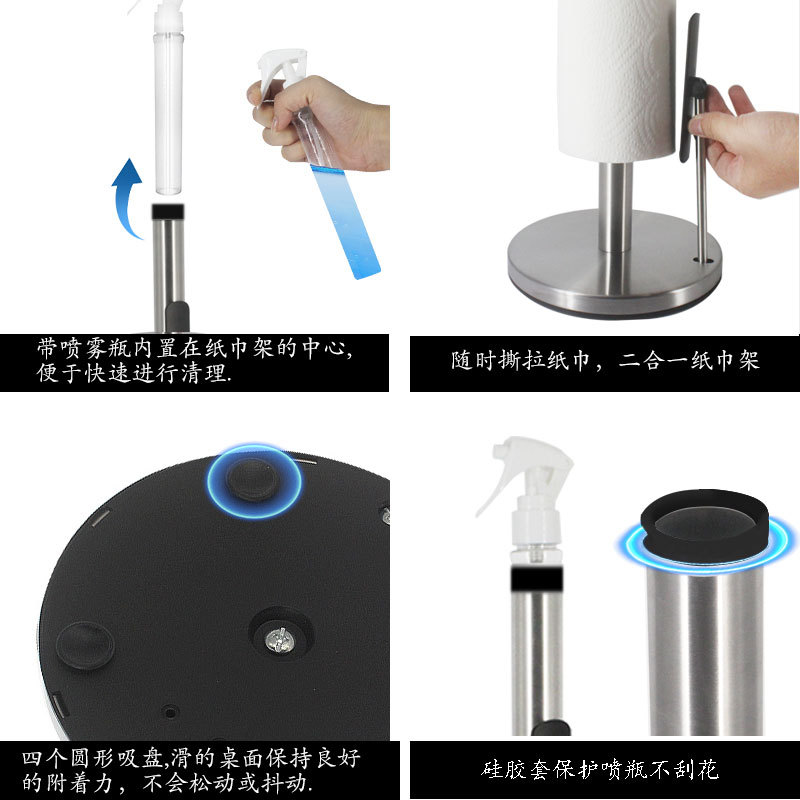 带喷雾瓶内置在纸巾架的中心,便于快速进行清理.

随时撕拉纸巾，二合一纸巾架

四个圆形吸盘,滑的桌面保持良好的附着力，不会松动或抖动.

硅胶套保护喷瓶不刮花