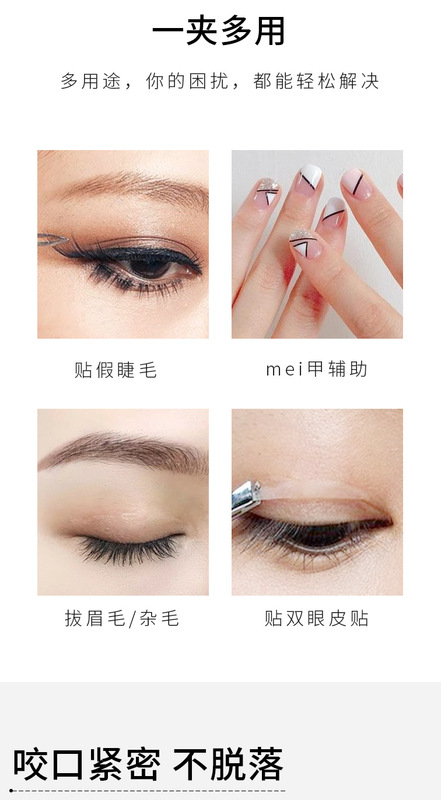 一夹多用

多用途，你的困扰，都能轻松解决

贴假睫毛

mei甲辅助

拔眉毛/杂毛

贴双眼皮贴

咬口紧密 不脱落