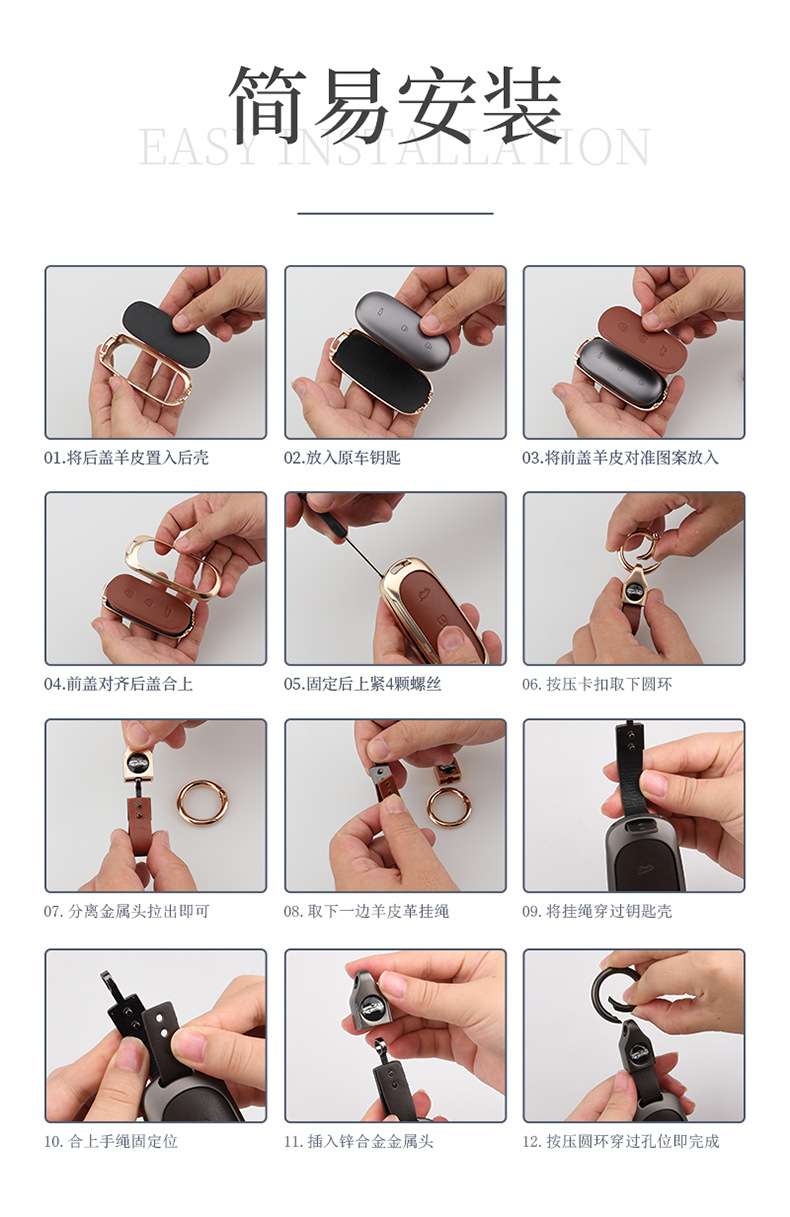 简易安装
EASY INSTALLATION

01.将后盖羊皮置入后壳

02.放入原车钥匙

03.将前盖羊皮对准图案放入

04.前盖对齐后盖合上

05.固定后上紧4颗螺丝

06. 按压卡扣取下圆环

07. 分离金属头拉出即可

08. 取下一边羊皮革挂绳

09. 将挂绳穿过钥匙壳

10. 合上手绳固定位

11. 插入锌合金金属头

12. 按压圆环穿过孔位即完成