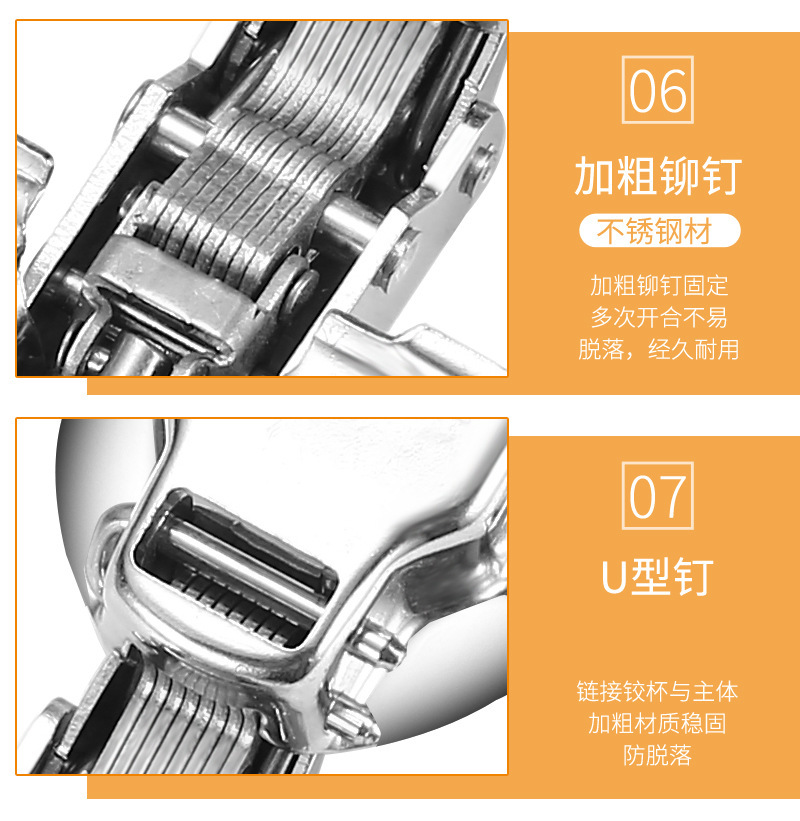 06

加粗铆钉

不锈钢材

加粗铆钉固定
多次开合不易
脱落，经久耐用

07

U型钉

链接铰杯与主体
加粗材质稳固
防脱落