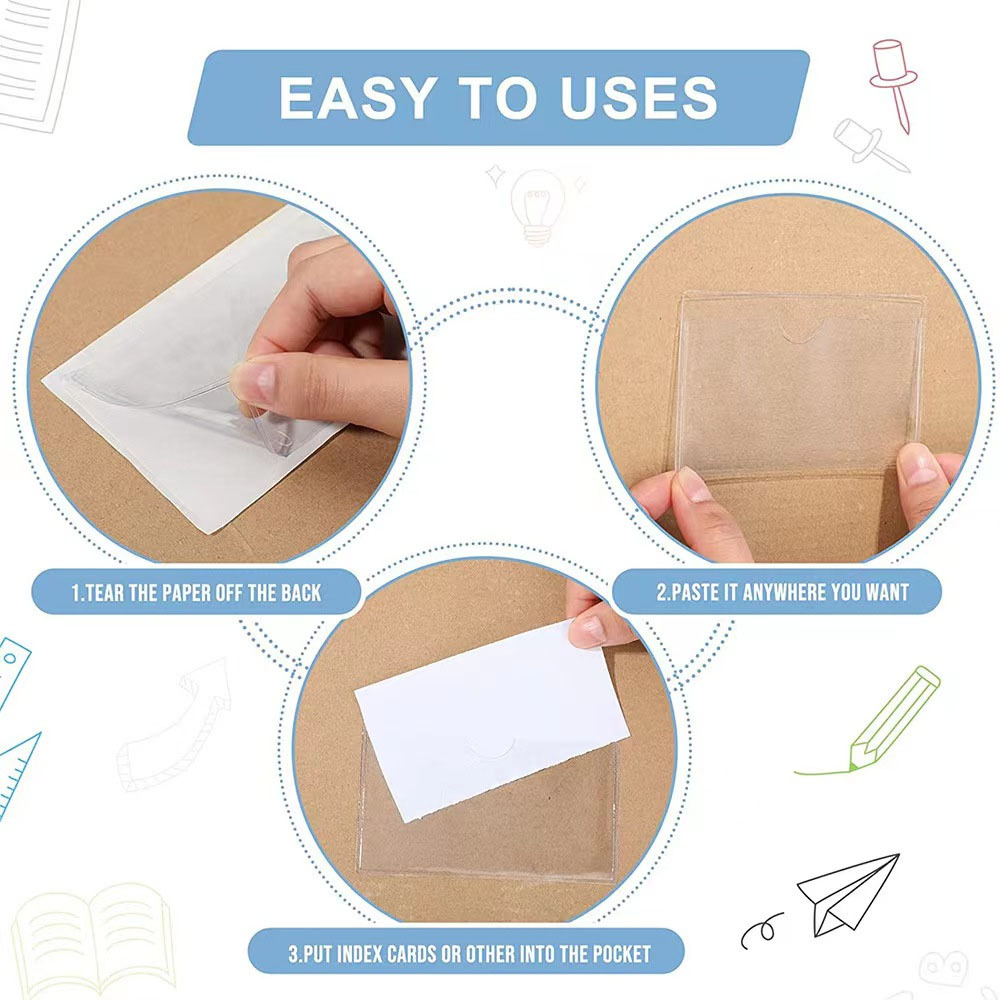 EASY TO USES

1.TEAR THE PAPER OFF THE BACK

2.PASTE IT ANYWHERE YOU WANT

3.PUT INDEX CARDS OR OTHER INTO THE POCKET