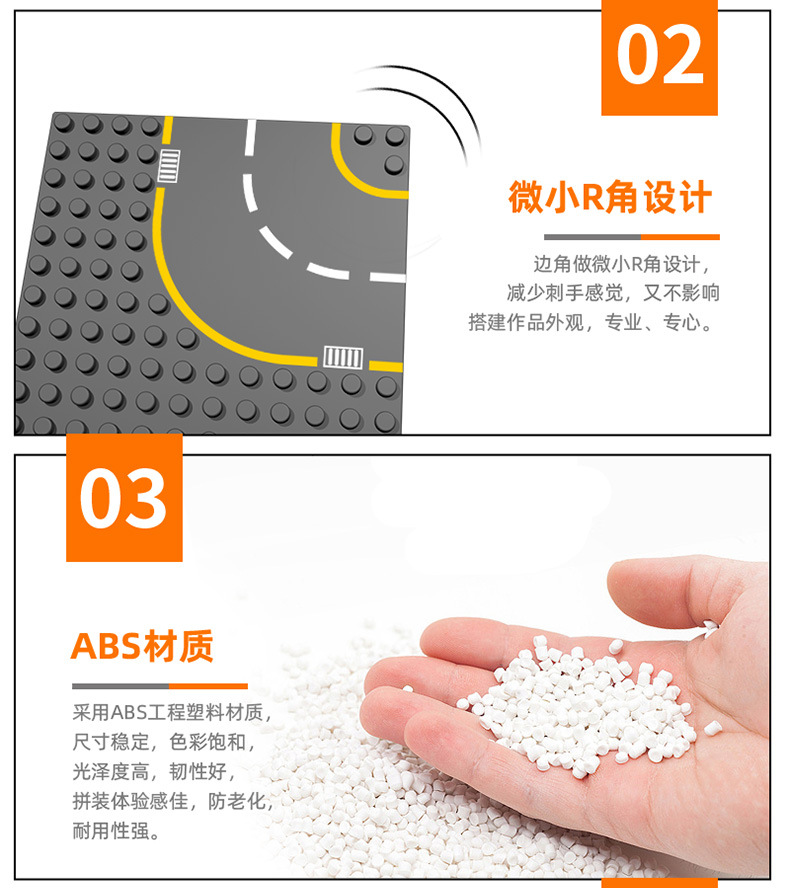 02

微小R角设计

边角做微小R角设计，减少刺手感觉，又不影响搭建作品外观，专业、专心。

03

ABS材质

采用ABS工程塑料材质，尺寸稳定，色彩饱和，光泽度高，韧性好，拼装体验感佳，防老化，耐用性强。