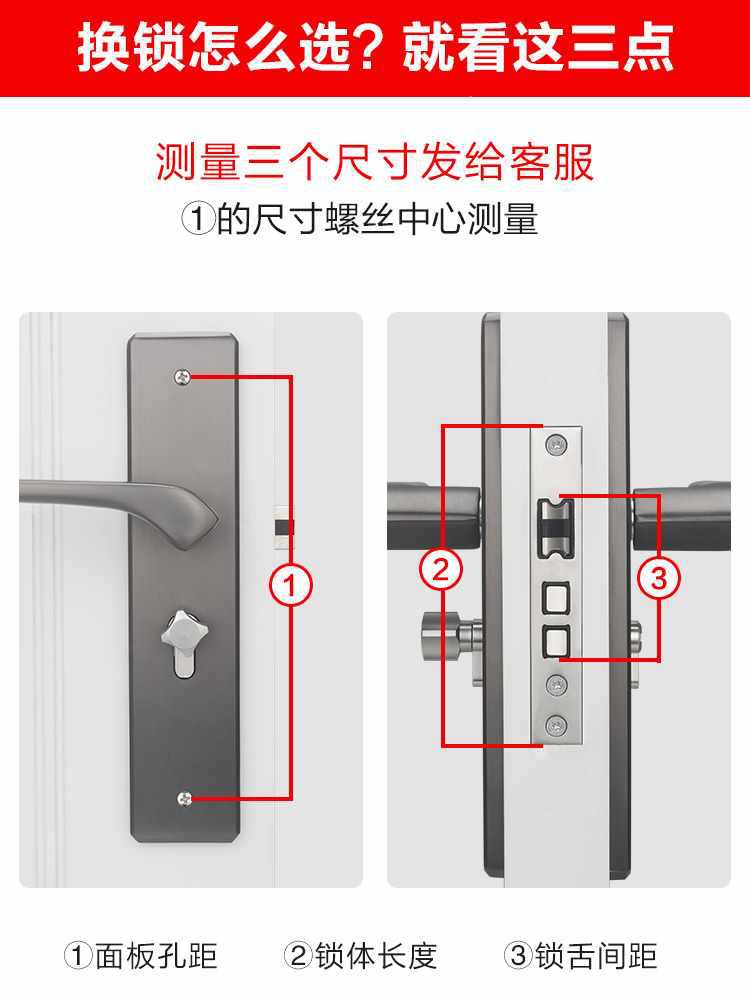 换锁怎么选？就看这三点

测量三个尺寸发给客服

①的尺寸螺丝中心测量

①

②

③

①面板孔距 ②锁体长度 ③锁舌间距