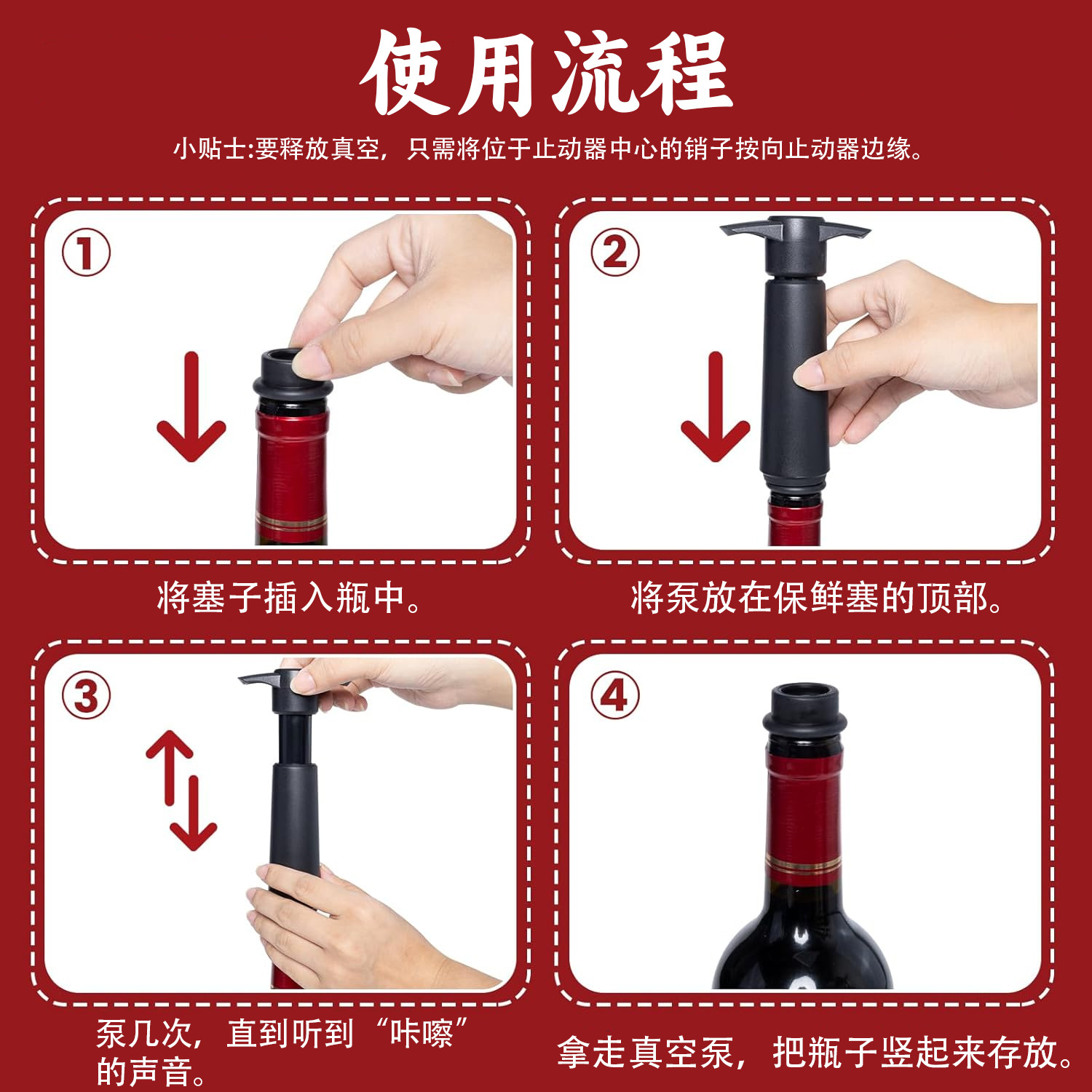 使用流程

小贴士:要释放真空，只需将位于止动器中心的销子按向止动器边缘。

①

将塞子插入瓶中。

②

将泵放在保鲜塞的顶部。

③

泵几次，直到听到“咔嚓”的声音。

④

拿走真空泵，把瓶子竖起来存放。