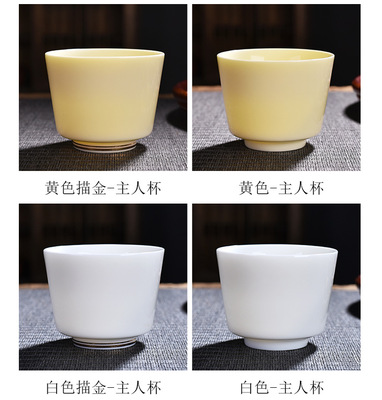 黄色描金-主人杯

黄色-主人杯

白色描金-主人杯

白色-主人杯