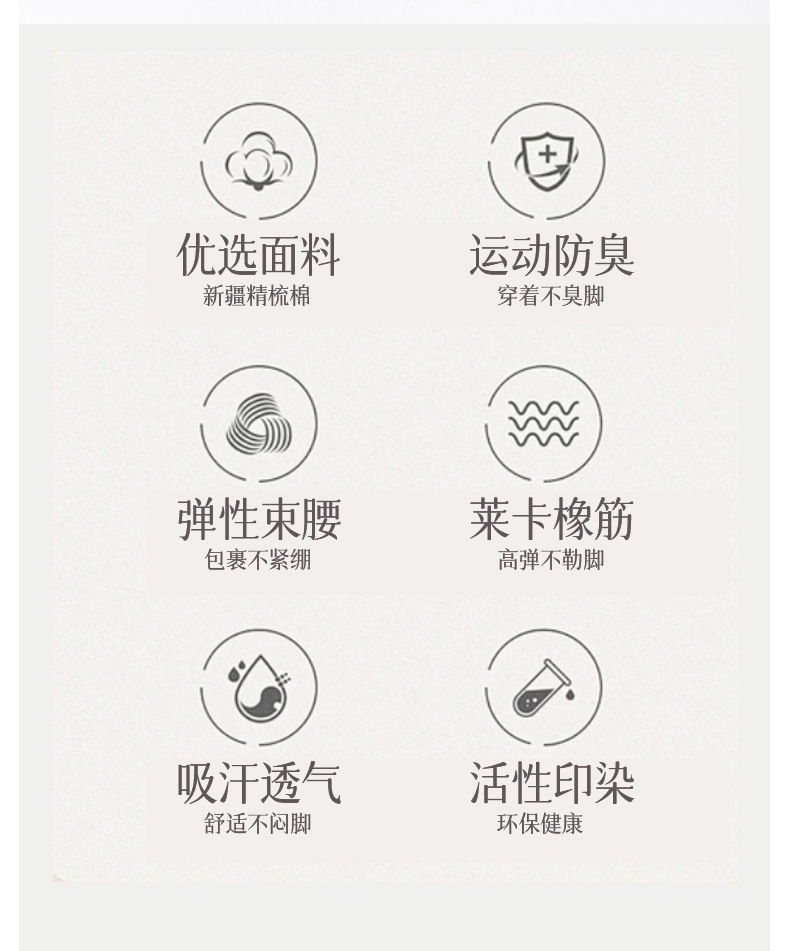 优选面料
新疆精梳棉

运动防臭
穿着不臭脚

弹性束腰
包裹不紧绷

莱卡橡筋
高弹不勒脚

吸汗透气
舒适不闷脚

活性印染
环保健康