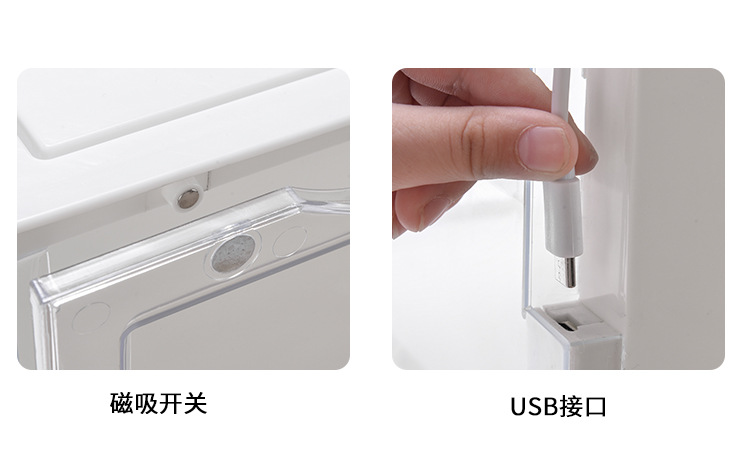 磁吸开关

USB接口