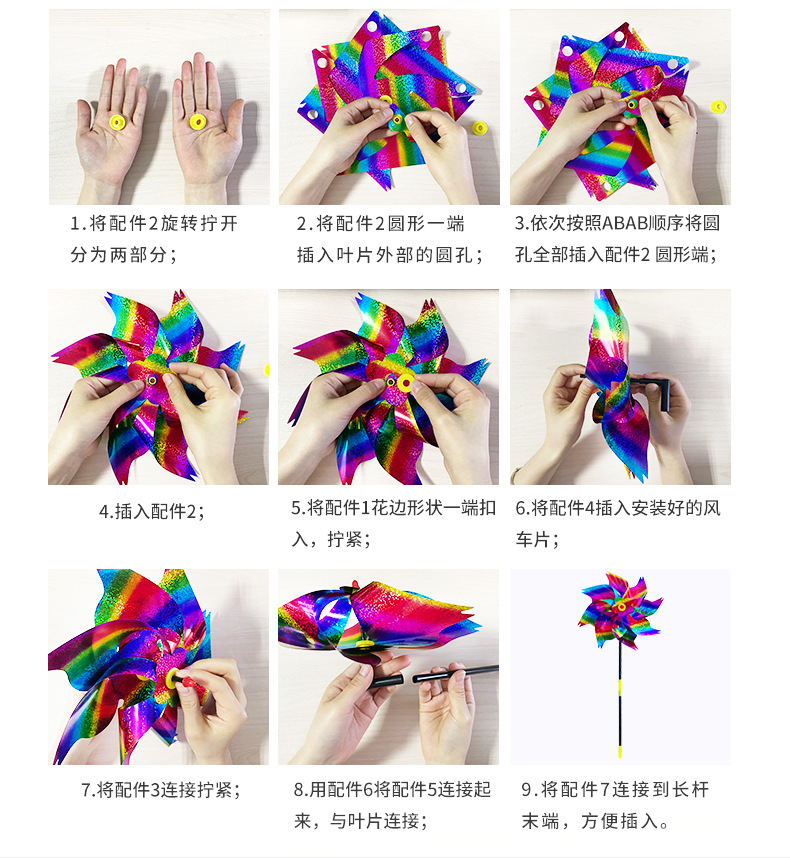 1.将配件2旋转拧开分为两部分；

2.将配件2圆形一端插入叶片外部的圆孔；

3.依次按照ABAB顺序将圆孔全部插入配件2 圆形端；

4.插入配件2；

5.将配件1花边形状一端扣入，拧紧；

6.将配件4插入安装好的风车片；

7.将配件3连接拧紧；

8.用配件6将配件5连接起来，与叶片连接；

9.将配件7连接到长杆末端，方便插入。