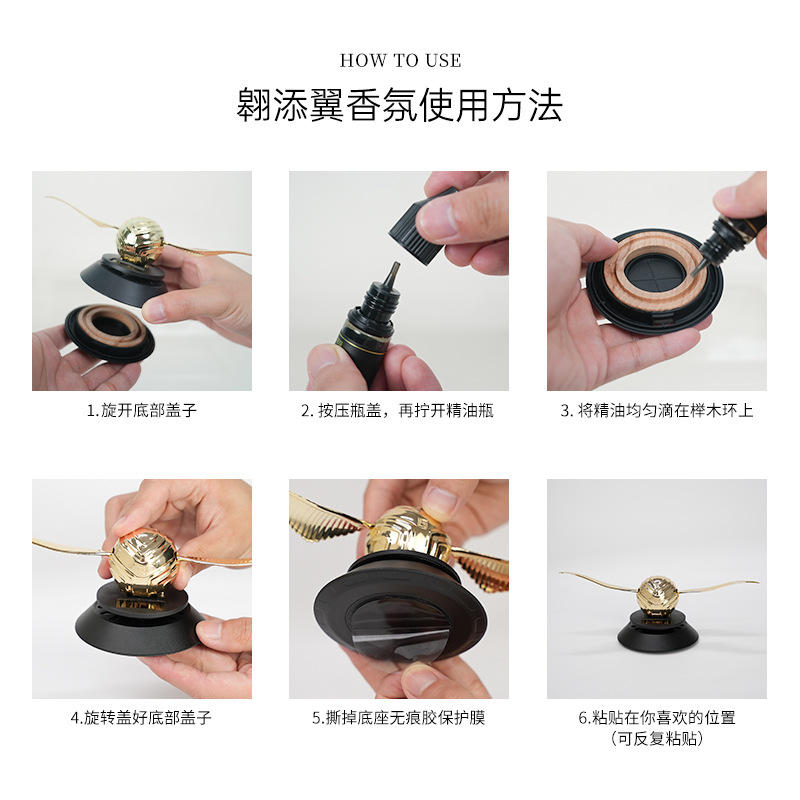 HOW TO USE
翱添翼香氛使用方法

1.旋开底部盖子

2. 按压瓶盖，再拧开精油瓶

3. 将精油均匀滴在榉木环上

4.旋转盖好底部盖子

5.撕掉底座无痕胶保护膜

6.粘贴在你喜欢的位置
（可反复粘贴）