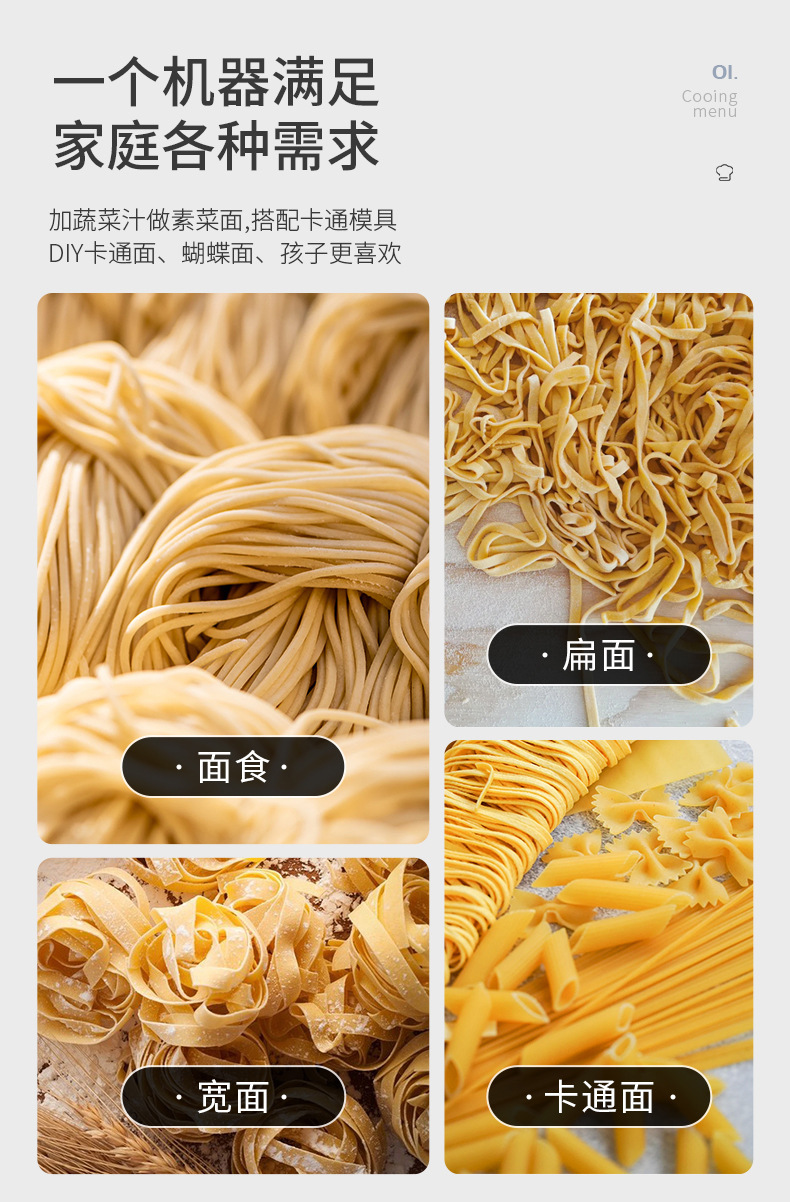 一个机器满足
家庭各种需求

OI.
Cooing
menu

加蔬菜汁做素菜面,搭配卡通模具
DIY卡通面、蝴蝶面、孩子更喜欢

· 面食 ·

· 扁面 ·

· 宽面 ·

· 卡通面 ·