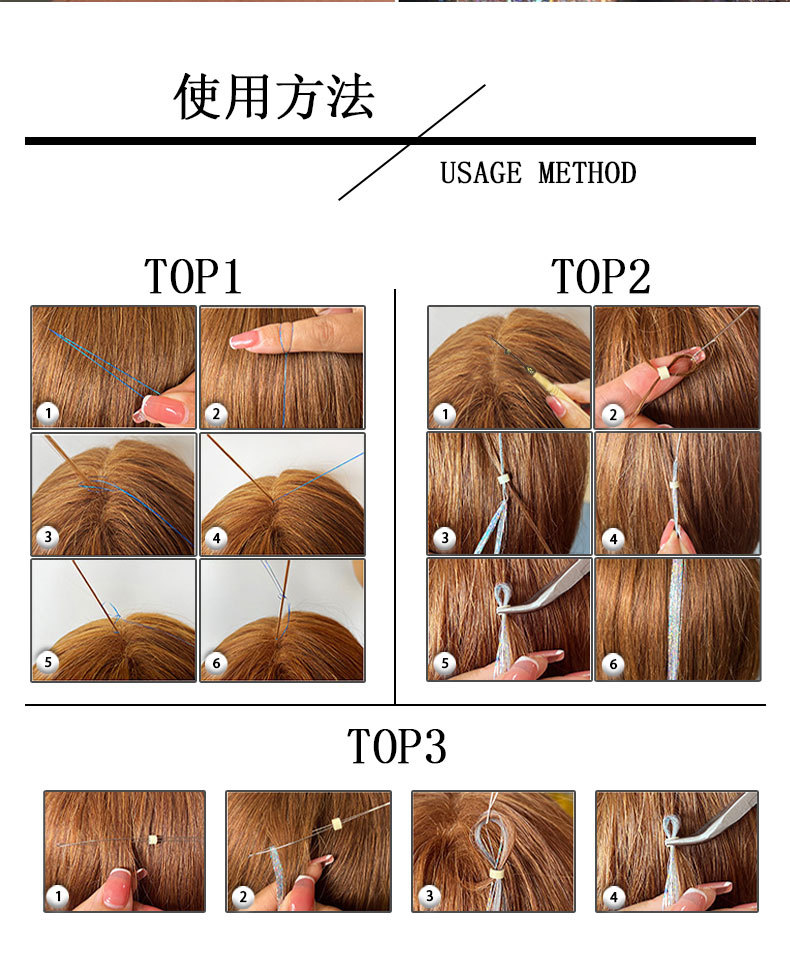 使用方法

USAGE METHOD

TOP1

1 2 3 4 5 6

TOP2

1 2 3 4 5 6

TOP3

1 2 3 4