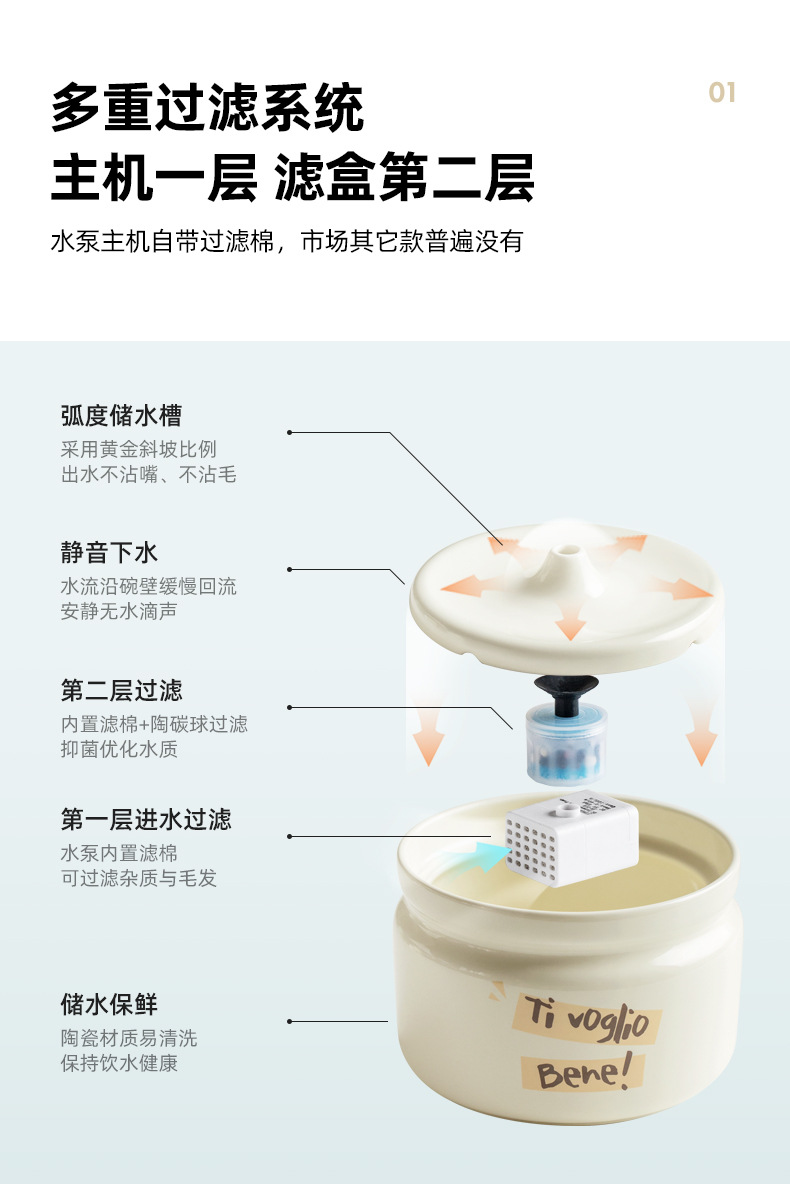 多重过滤系统
主机一层 滤盒第二层

01

水泵主机自带过滤棉，市场其它款普遍没有

弧度储水槽
采用黄金斜坡比例
出水不沾嘴、不沾毛

静音下水
水流沿碗壁缓慢回流
安静无水滴声

第二层过滤
内置滤棉+陶碳球过滤
抑菌优化水质

第一层进水过滤
水泵内置滤棉
可过滤杂质与毛发

储水保鲜
陶瓷材质易清洗
保持饮水健康

Ti voglio
Bene!