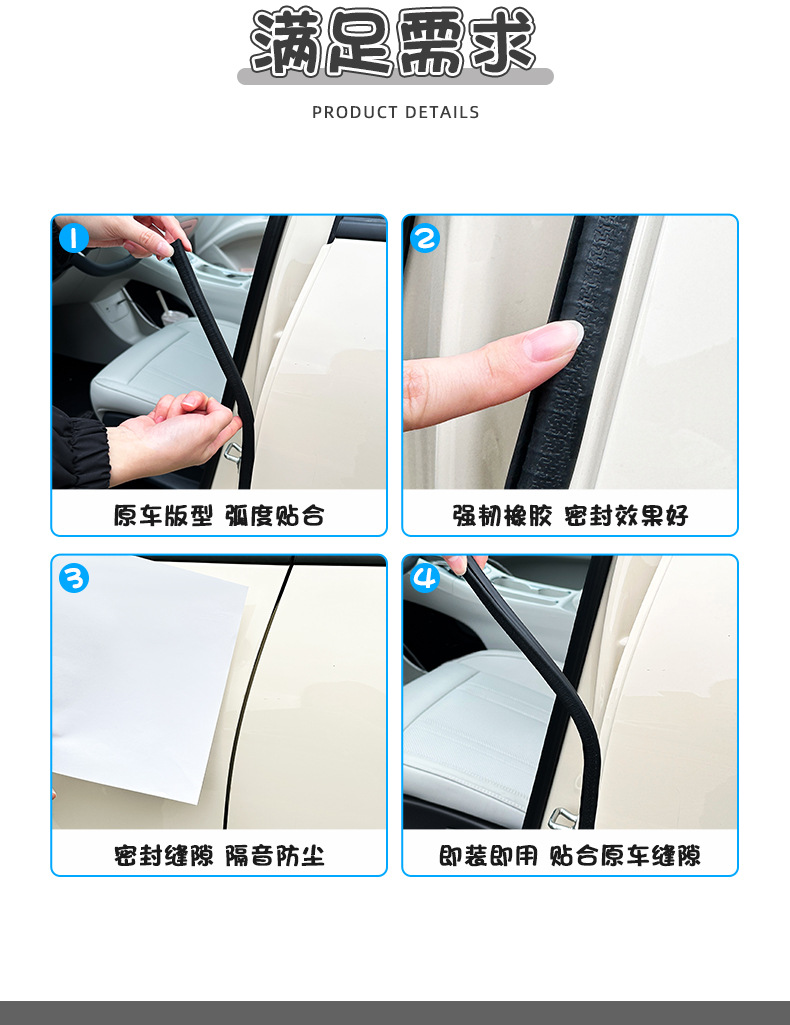 满足需求

PRODUCT DETAILS

1

原车版型 弧度贴合

2

强韧橡胶 密封效果好

3

密封缝隙 隔音防尘

4

即装即用 贴合原车缝隙