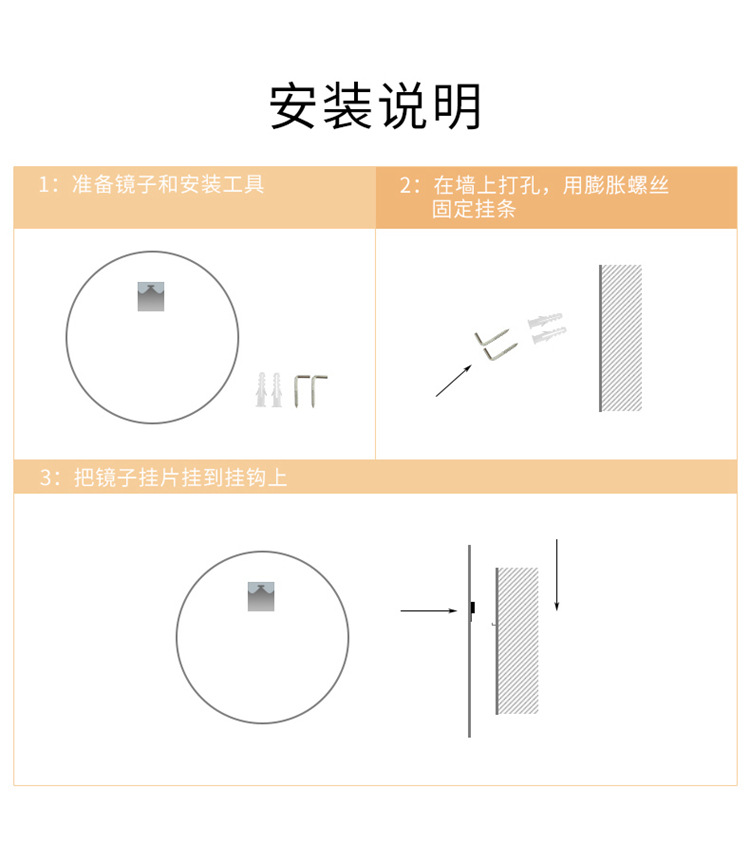 安装说明

1：准备镜子和安装工具

2：在墙上打孔，用膨胀螺丝固定挂条

3：把镜子挂片挂到挂钩上