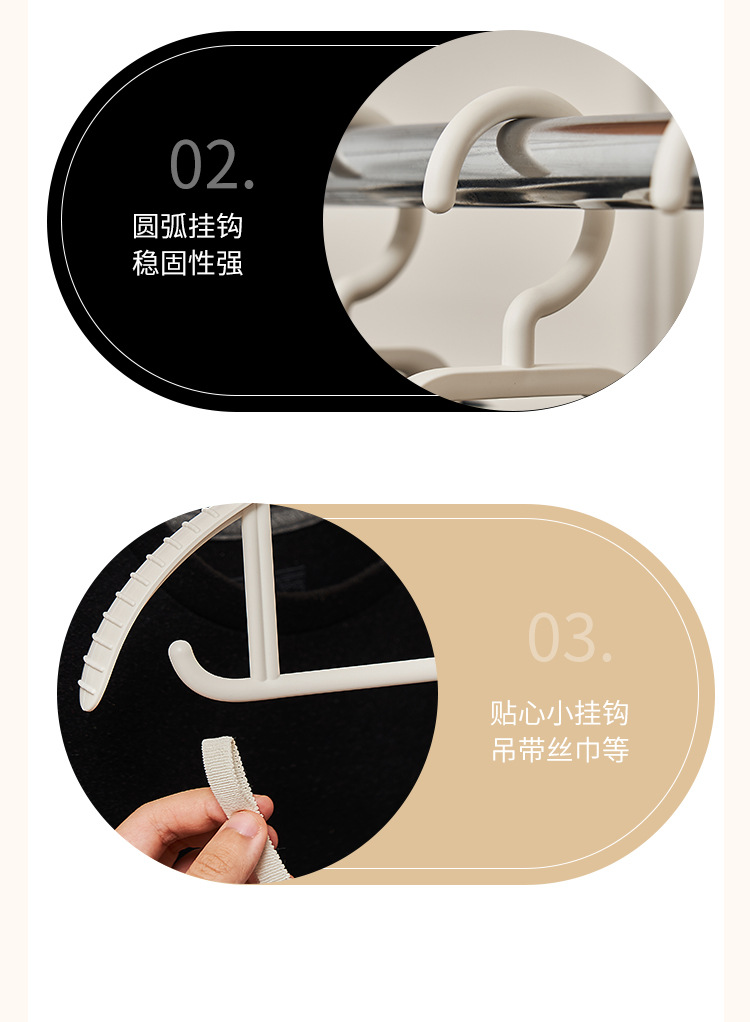 02.
圆弧挂钩
稳固性强

03.
贴心小挂钩
吊带丝巾等