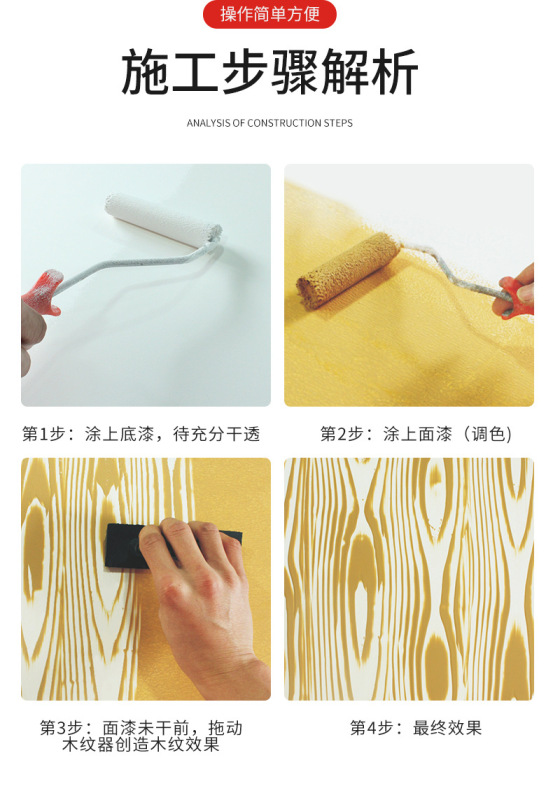 操作简单方便

施工步骤解析

ANALYSIS OF CONSTRUCTION STEPS

第1步：涂上底漆，待充分干透

第2步：涂上面漆（调色）

第3步：面漆未干前，拖动木纹器创造木纹效果

第4步：最终效果