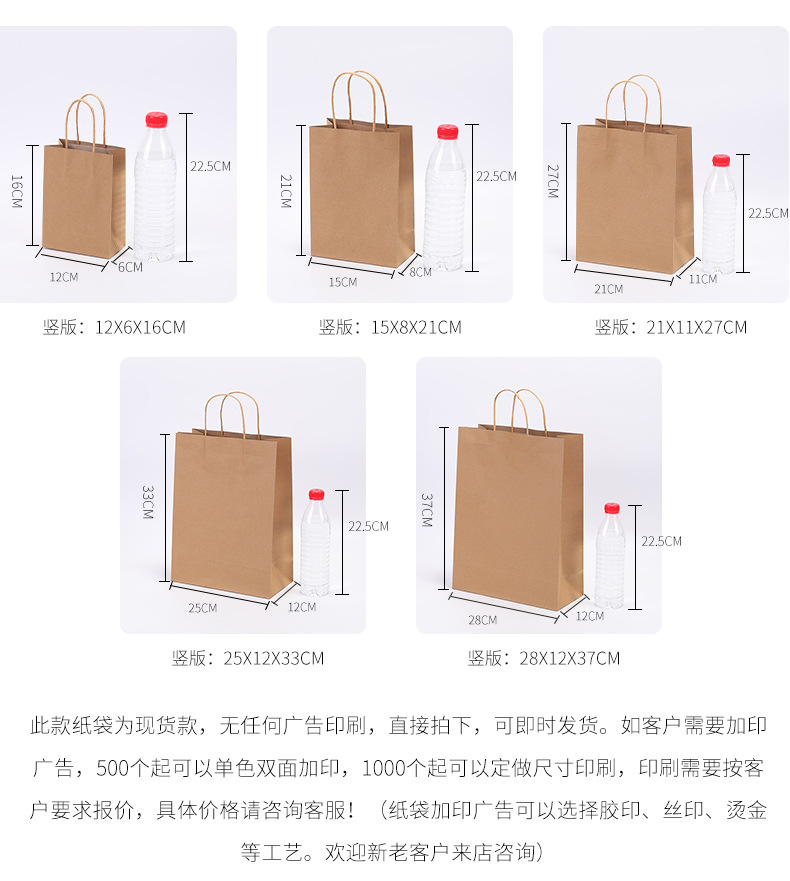 16CM
22.5CM
12CM
6CM
竖版：12X6X16CM

21CM
22.5CM
15CM
8CM
竖版：15X8X21CM

27CM
22.5CM
21CM
11CM
竖版：21X11X27CM

33CM
22.5CM
25CM
12CM
竖版：25X12X33CM

37CM
22.5CM
28CM
12CM
竖版：28X12X37CM

此款纸袋为现货款，无任何广告印刷，直接拍下，可即时发货。如客户需要加印广告，500个起可以单色双面加印，1000个起可以定做尺寸印刷，印刷需要按客户要求报价，具体价格请咨询客服！（纸袋加印广告可以选择胶印、丝印、烫金等工艺。欢迎新老客户来店咨询）