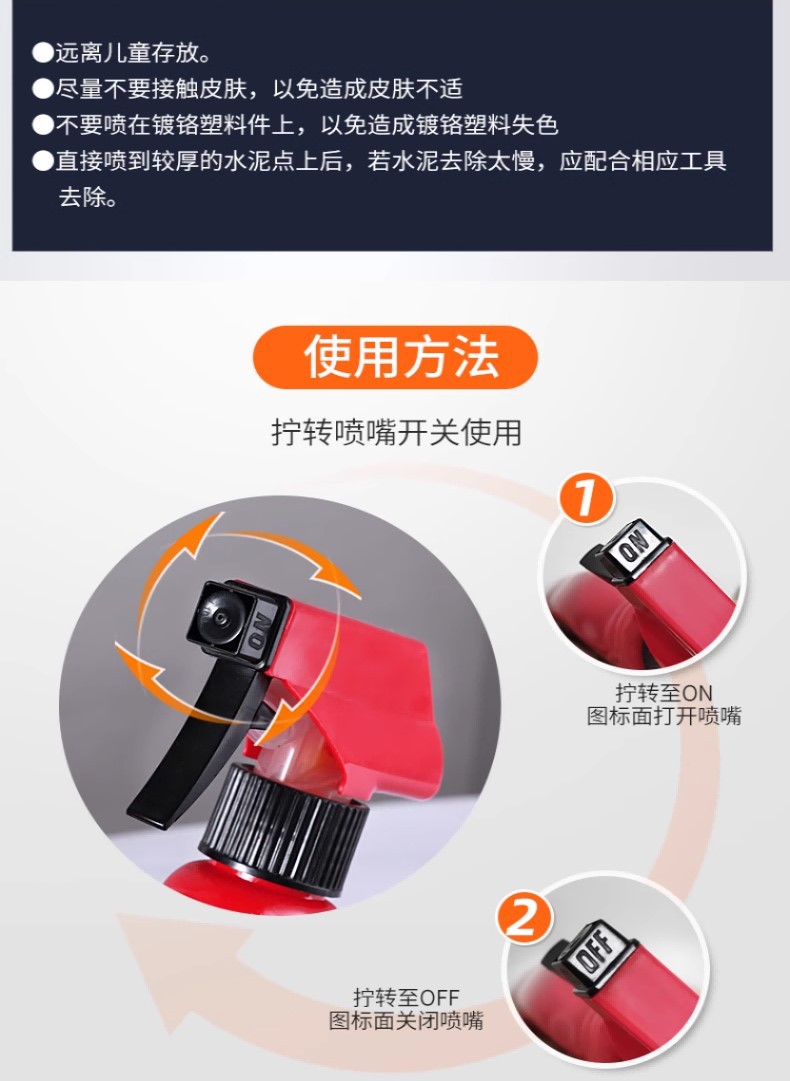 ●远离儿童存放。
●尽量不要接触皮肤，以免造成皮肤不适
●不要喷在镀铬塑料件上，以免造成镀铬塑料失色
●直接喷到较厚的水泥点上后，若水泥去除太慢，应配合相应工具去除。

使用方法

拧转喷嘴开关使用

ON

1

ON

拧转至ON
图标面打开喷嘴

2

OFF

拧转至OFF
图标面关闭喷嘴