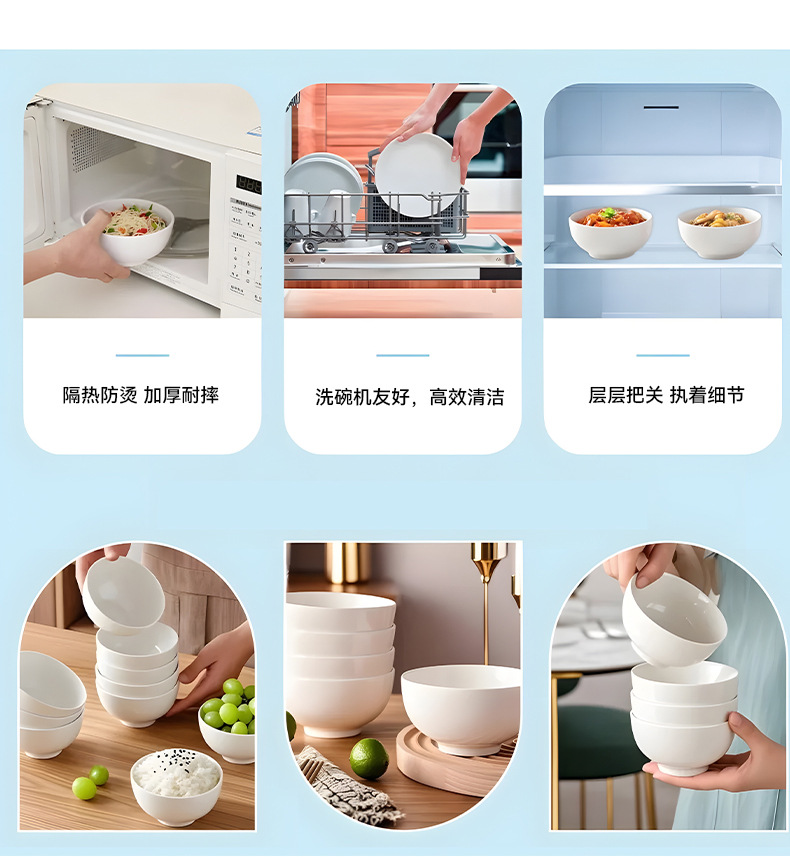 隔热防烫 加厚耐摔

洗碗机友好，高效清洁

层层把关 执着细节