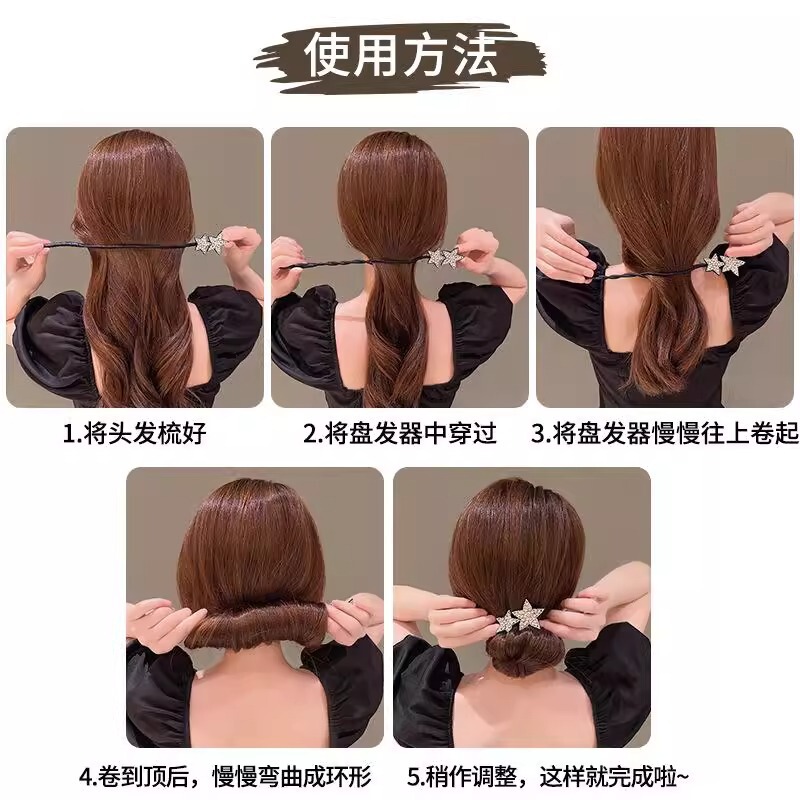 使用方法

1.将头发梳好

2.将盘发器中穿过

3.将盘发器慢慢往上卷起

4.卷到顶后，慢慢弯曲成环形

5.稍作调整，这样就完成啦~