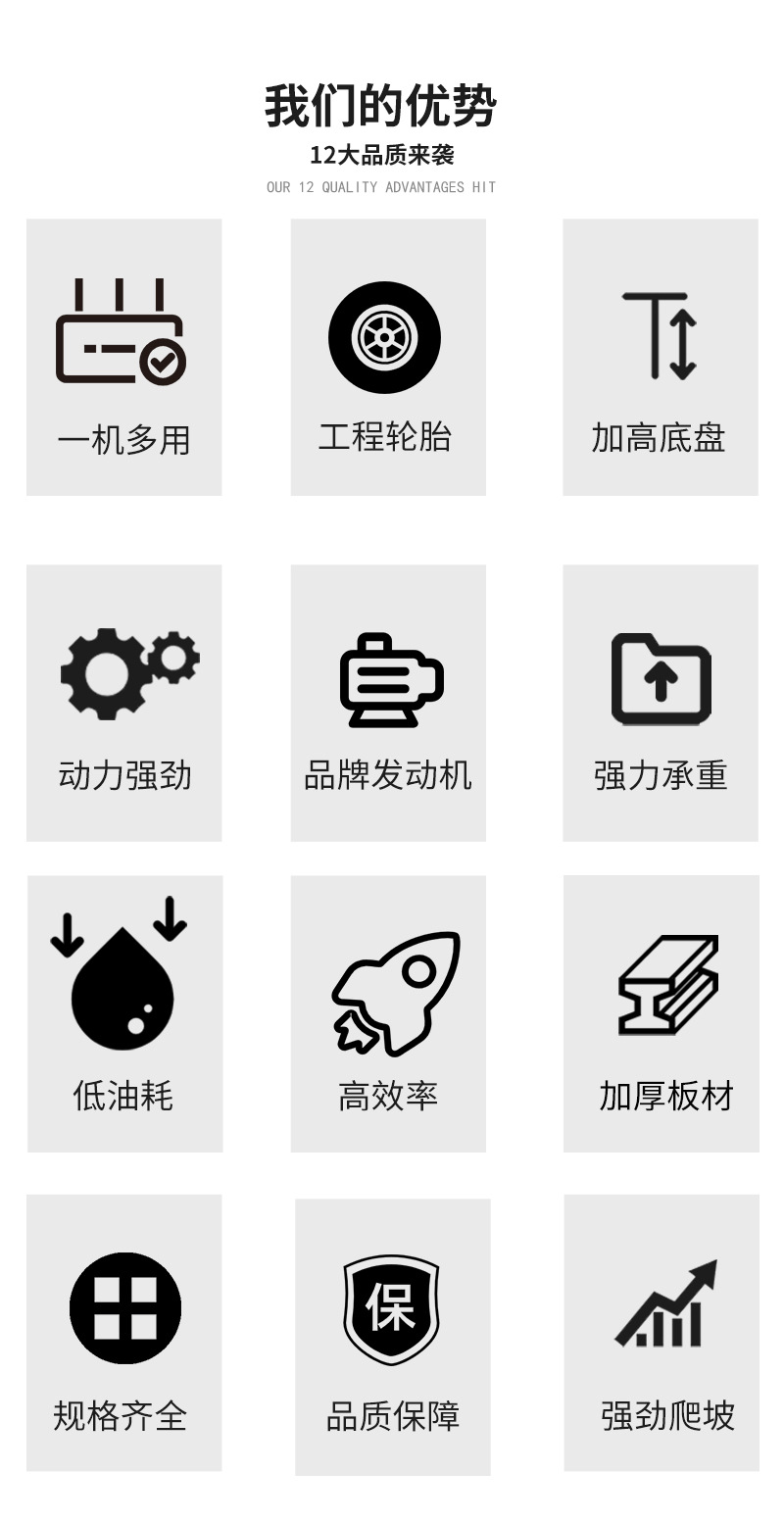 我们的优势

12大品质来袭

OUR 12 QUALITY ADVANTAGES HIT

一机多用

工程轮胎

加高底盘

动力强劲

品牌发动机

强力承重

低油耗

高效率

加厚板材

规格齐全

保

品质保障

强劲爬坡