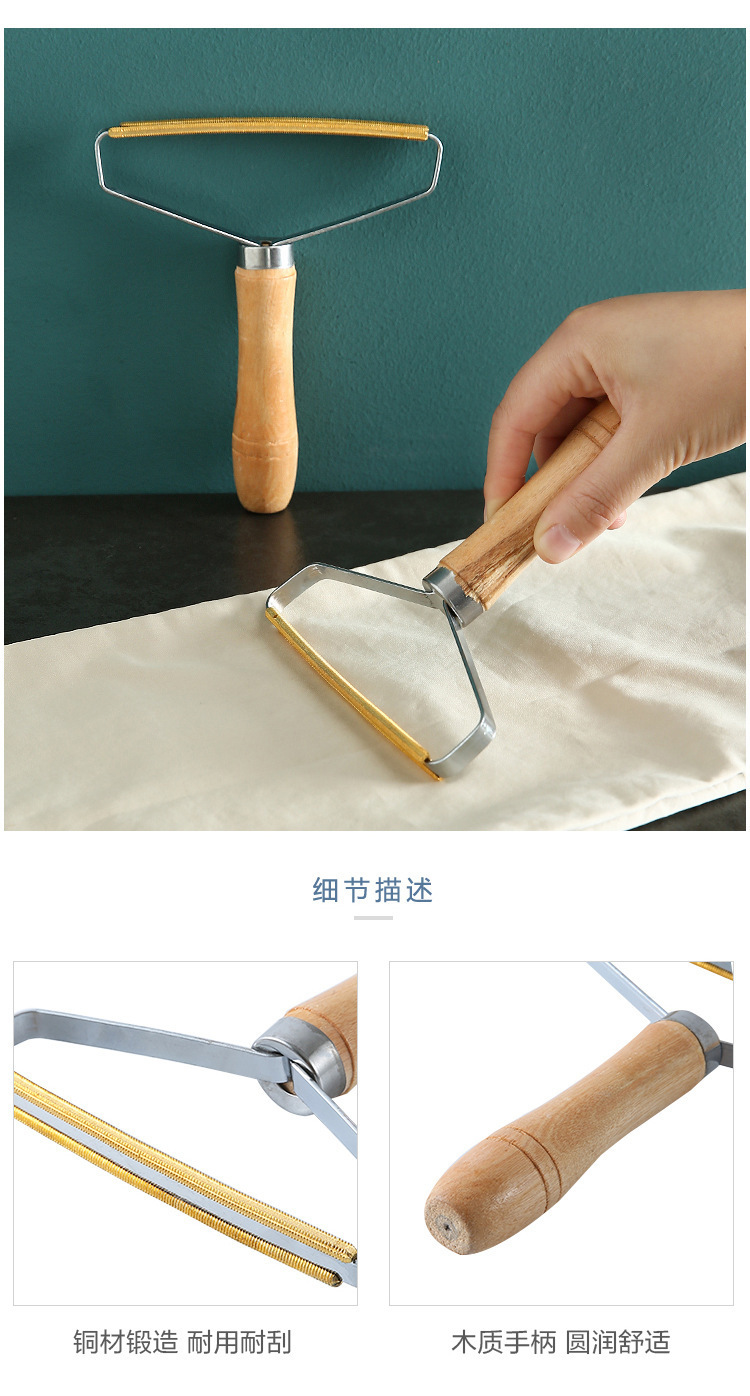 细节描述

铜材锻造 耐用耐刮

木质手柄 圆润舒适