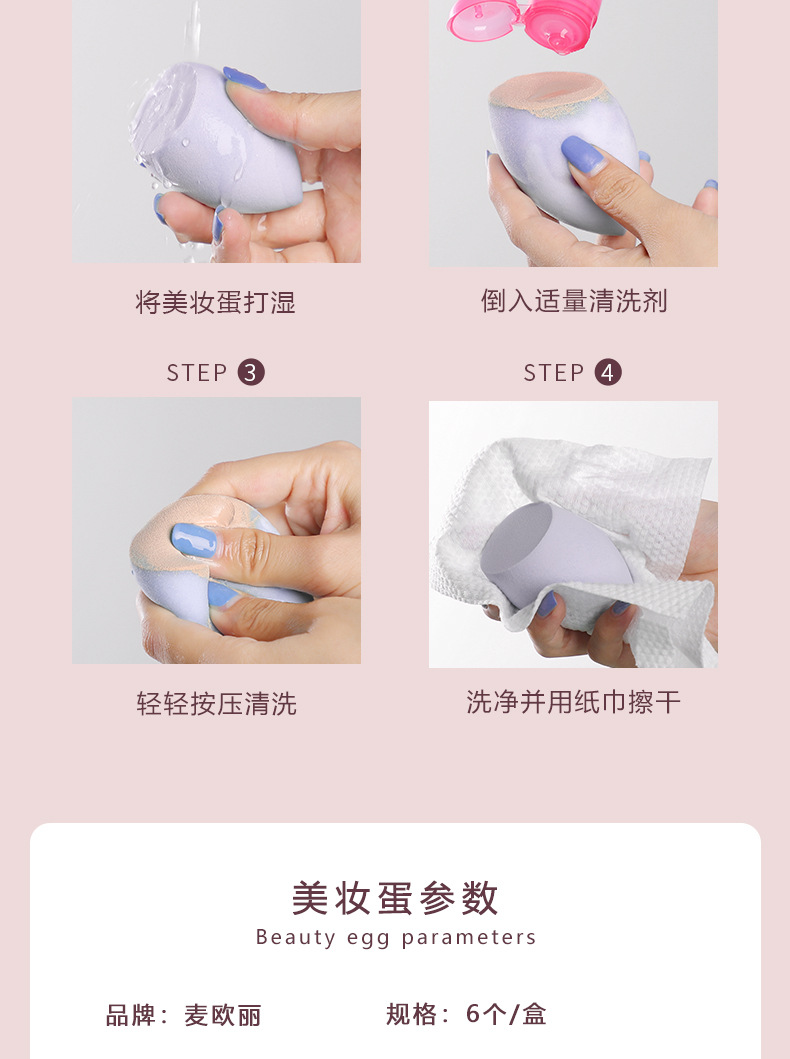 将美妆蛋打湿

倒入适量清洗剂

STEP 3

STEP 4

轻轻按压清洗

洗净并用纸巾擦干

美妆蛋参数
Beauty egg parameters

品牌：麦欧丽

规格：6个/盒