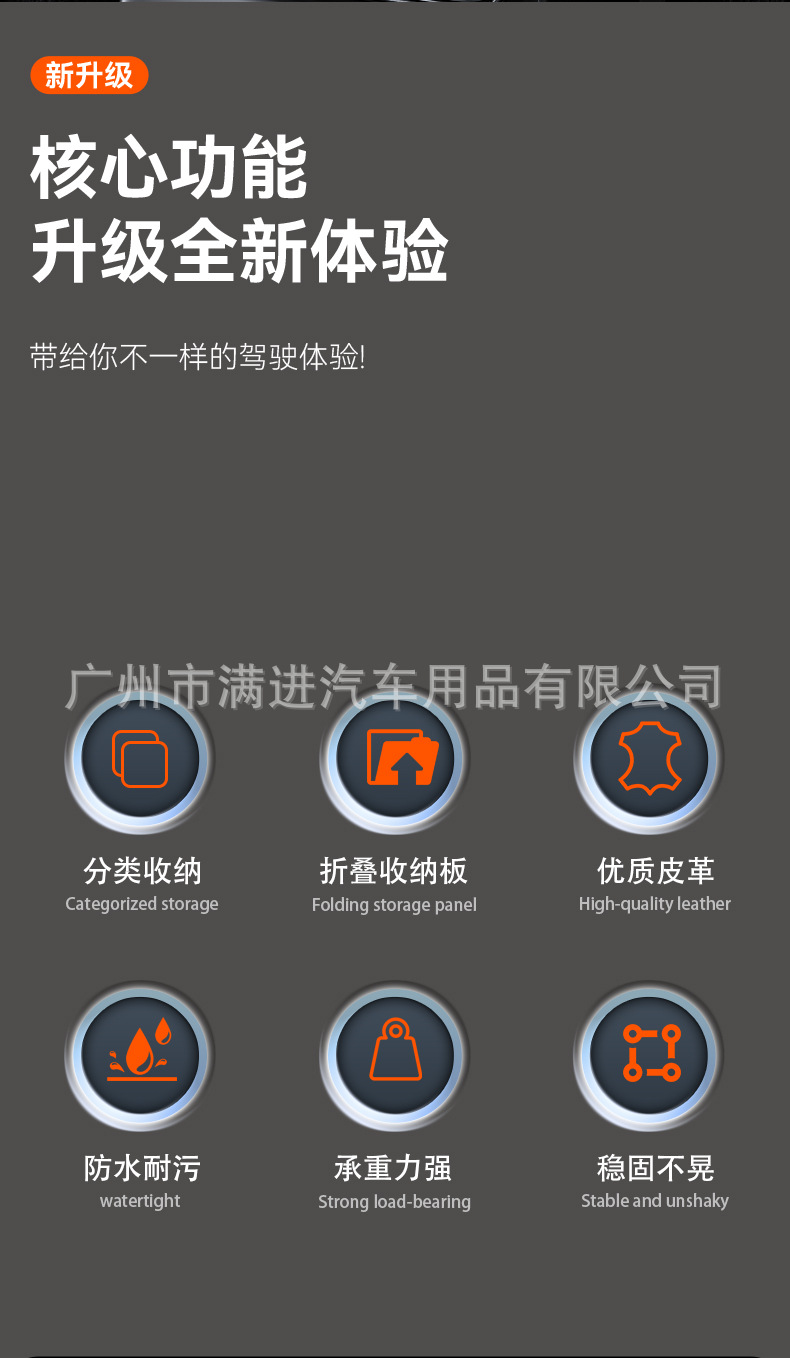 新升级

核心功能
升级全新体验

带给你不一样的驾驶体验!

分类收纳
Categorized storage

折叠收纳板
Folding storage panel

优质皮革
High-quality leather

防水耐污
watertight

承重力强
Strong load-bearing

稳固不晃
Stable and unshaky

广州市满进汽车用品有限公司