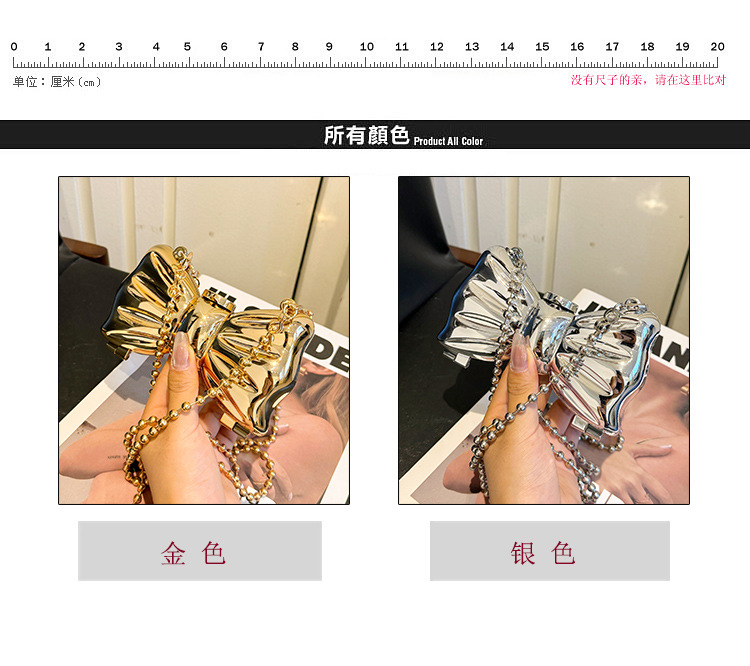 0 1 2 3 4 5 6 7 8 9 10 11 12 13 14 15 16 17 18 19 20

单位：厘米（cm）

没有尺子的亲，请在这里比对

所有颜色 Product All Color

金 色

银 色