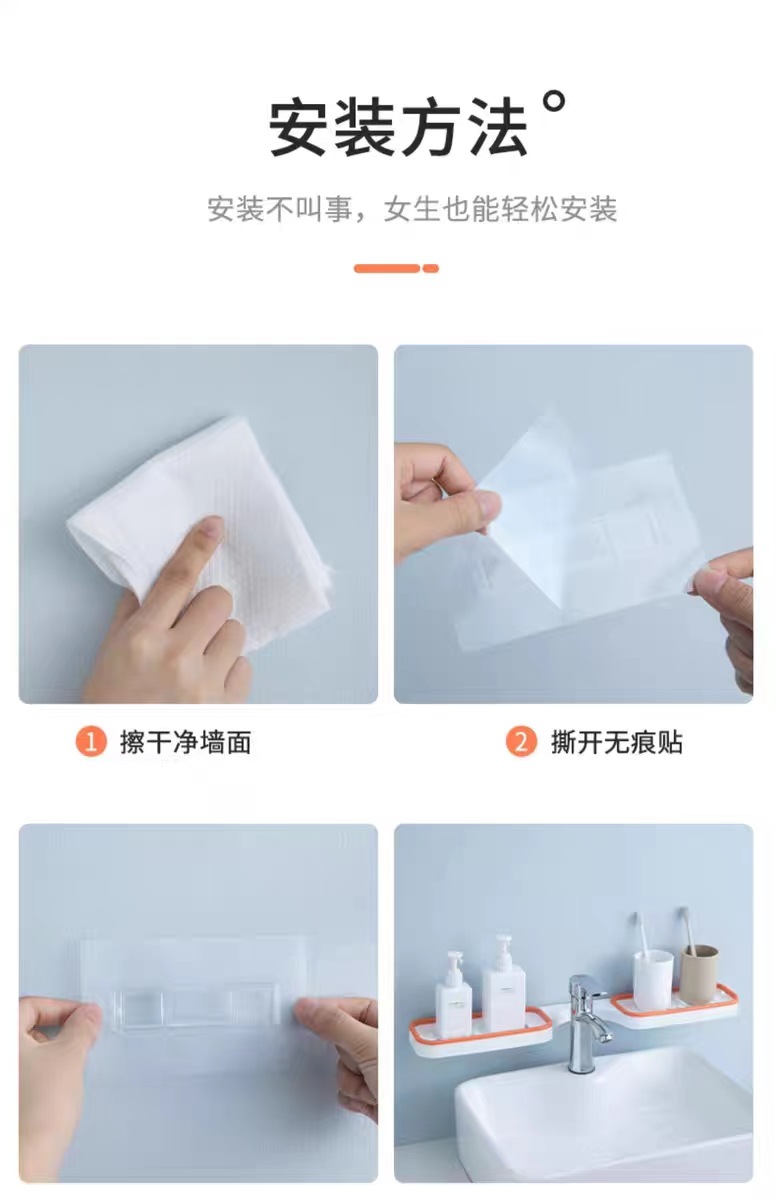 安装方法°

安装不叫事，女生也能轻松安装

1 擦干净墙面

2 撕开无痕贴