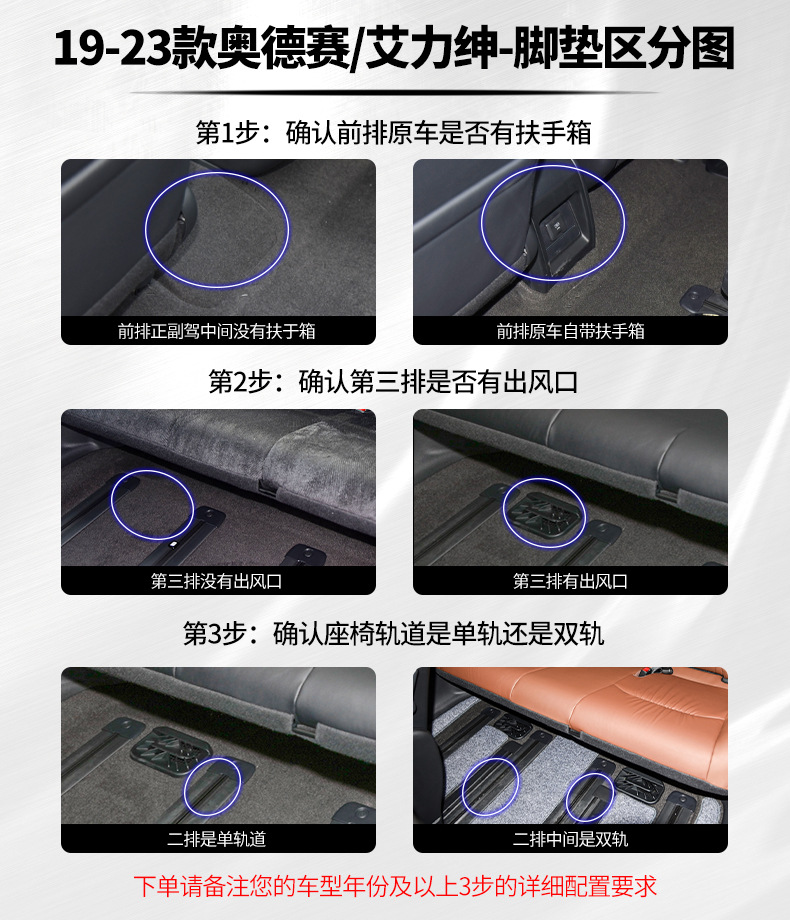 19-23款奥德赛/艾力绅-脚垫区分图

第1步：确认前排原车是否有扶手箱

前排正副驾中间没有扶于箱

前排原车自带扶手箱

第2步：确认第三排是否有出风口

第三排没有出风口

第三排有出风口

第3步：确认座椅轨道是单轨还是双轨

二排是单轨道

二排中间是双轨

下单请备注您的车型年份及以上3步的详细配置要求